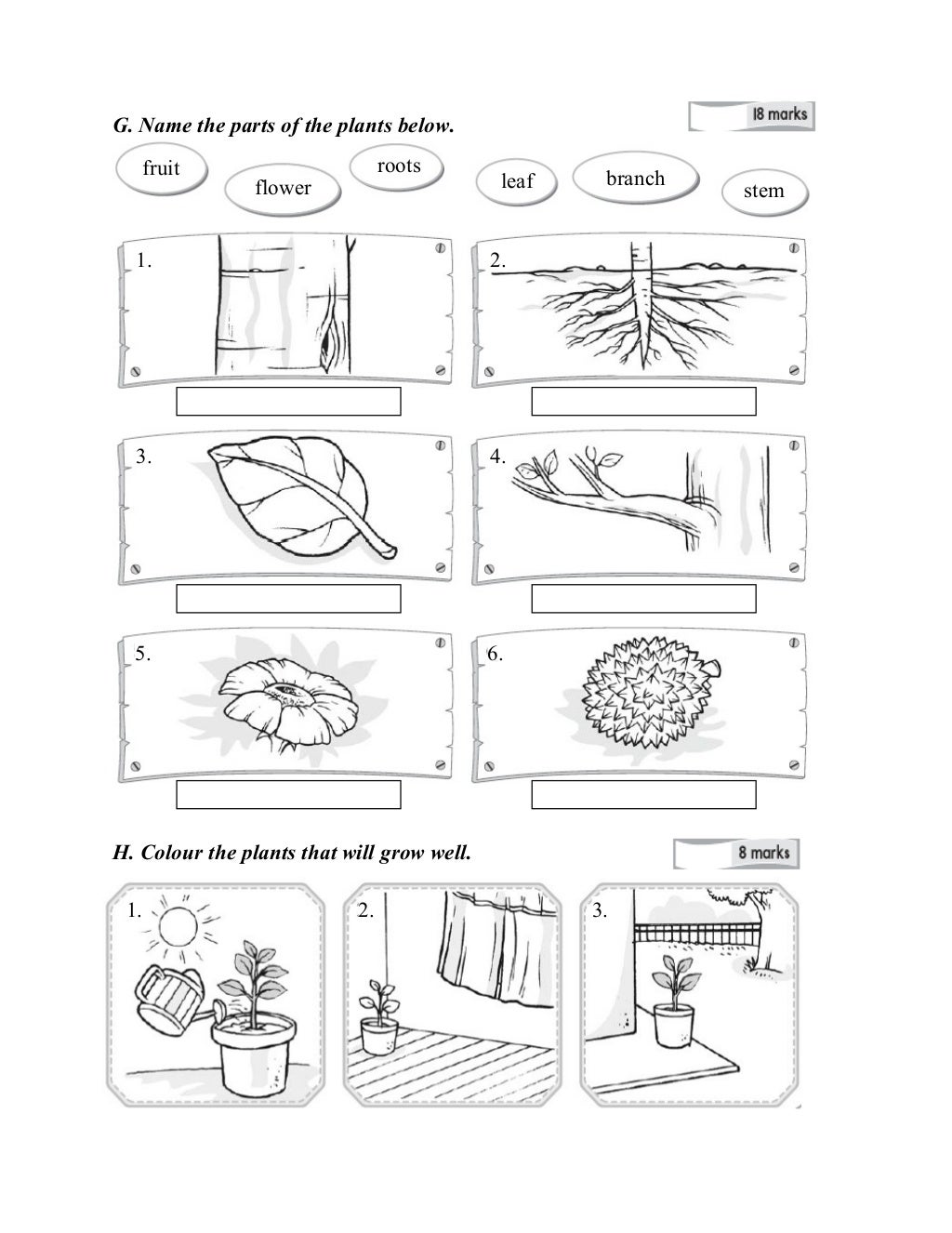 G. Name the parts of the plants below.

18 marks

fruit flower roots leaf branch stem

1.

2.

3.

4.

5.

6.

H. Colour the plants that will grow well.

8 marks

1.

2.

3.