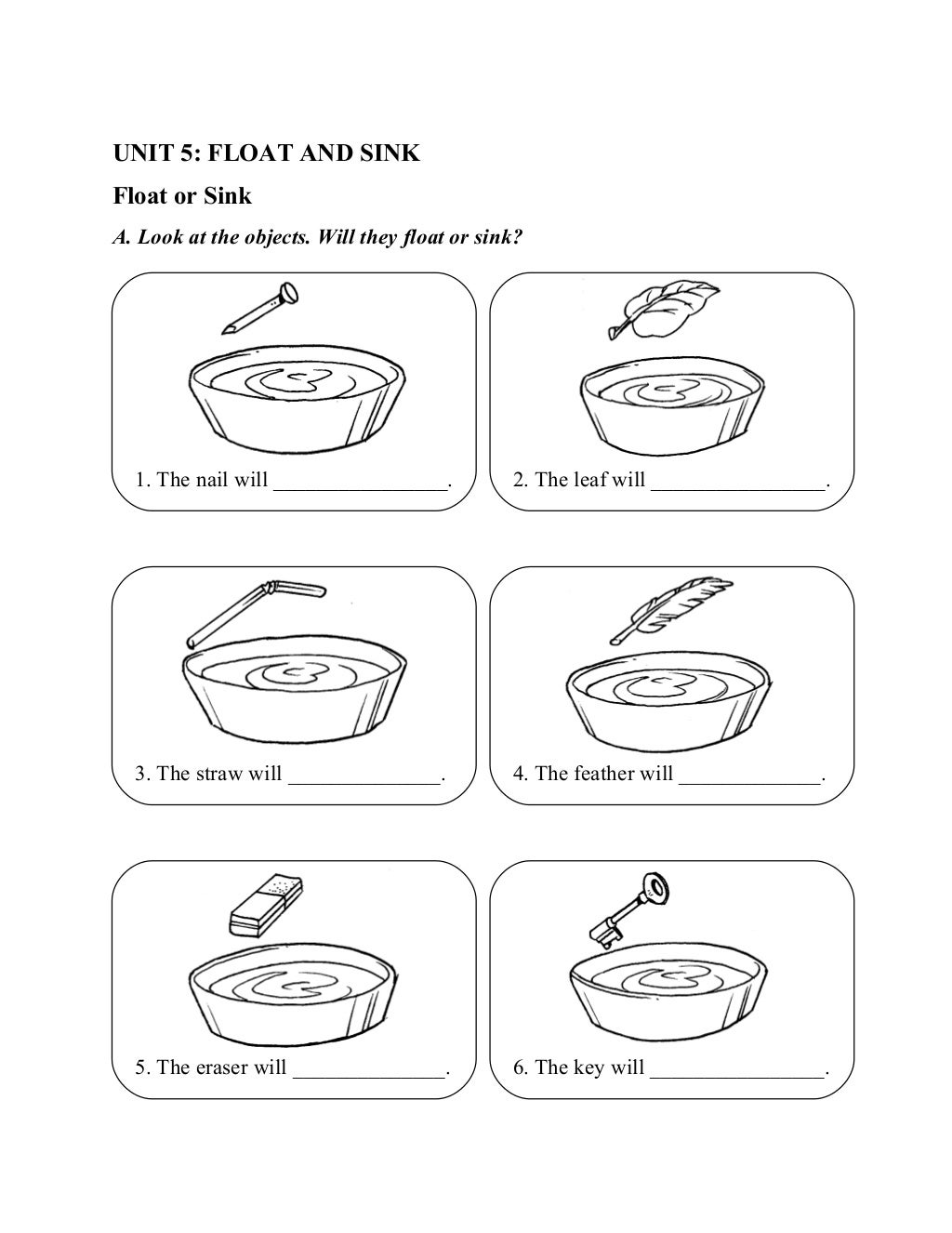 UNIT 5: FLOAT AND SINK

Float or Sink

A. Look at the objects. Will they float or sink?

1. The nail will ________________.

2. The leaf will ________________.

3. The straw will ______________.

4. The feather will _____________.

5. The eraser will ______________.

6. The key will ________________.