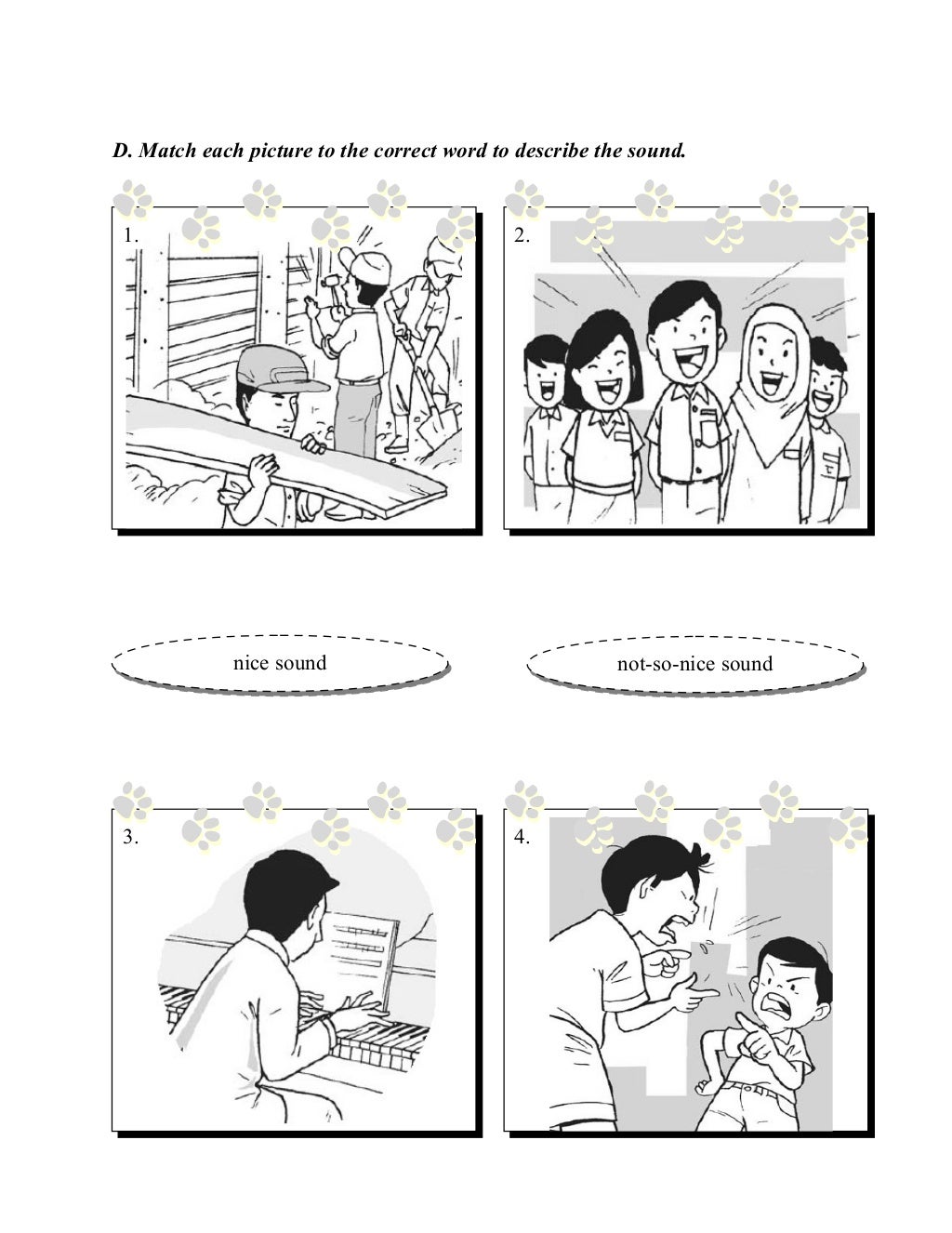 D. Match each picture to the correct word to describe the sound.

1.

2.

nice sound

not-so-nice sound

3.

4.