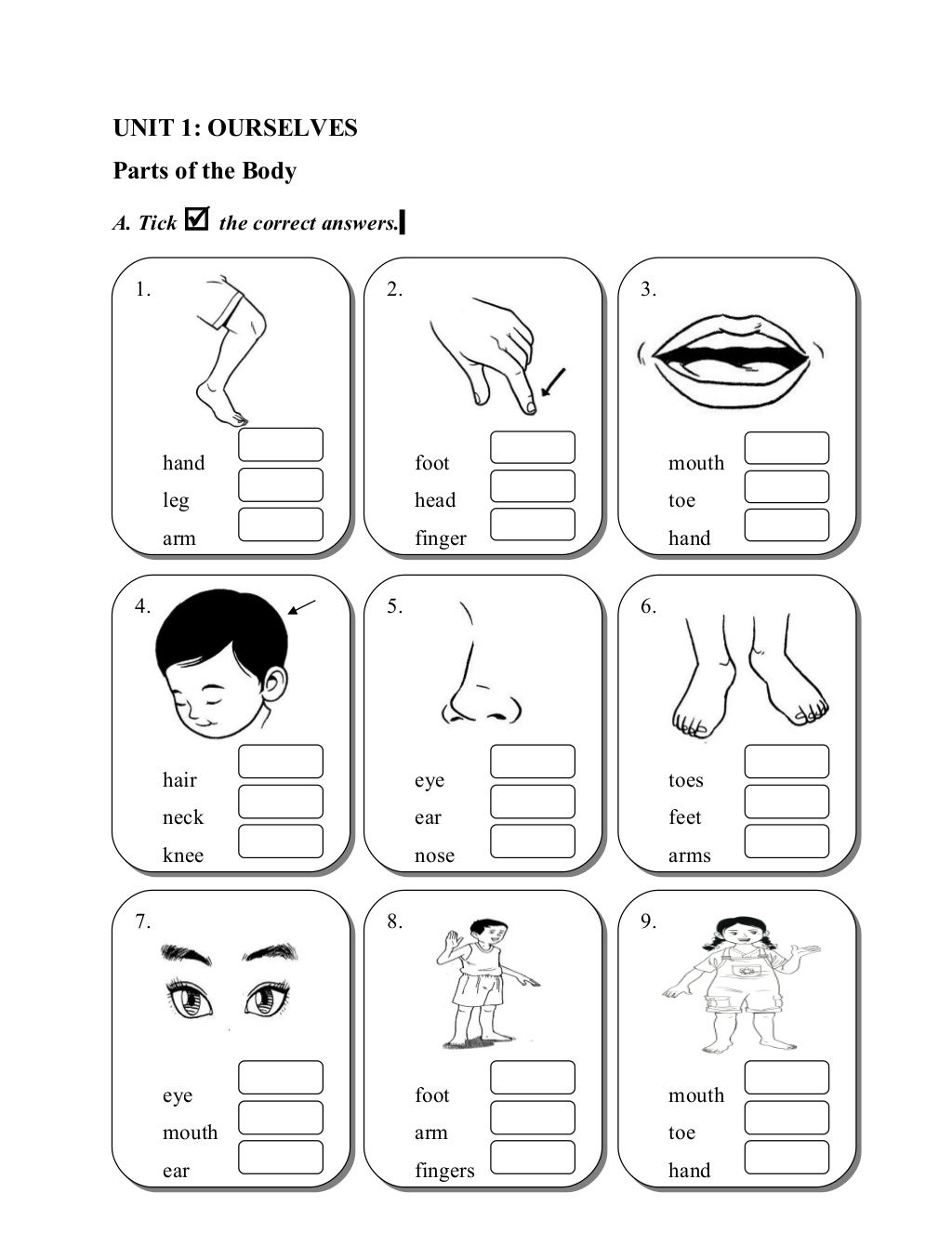 UNIT 1: OURSELVES

Parts of the Body

A. Tick ☑ the correct answers.

1.
hand
leg
arm

2.
foot
head
finger

3.
mouth
toe
hand

4.
hair
neck
knee

5.
eye
ear
nose

6.
toes
feet
arms

7.
eye
mouth
ear

8.
foot
arm
fingers

9.
mouth
toe
hand