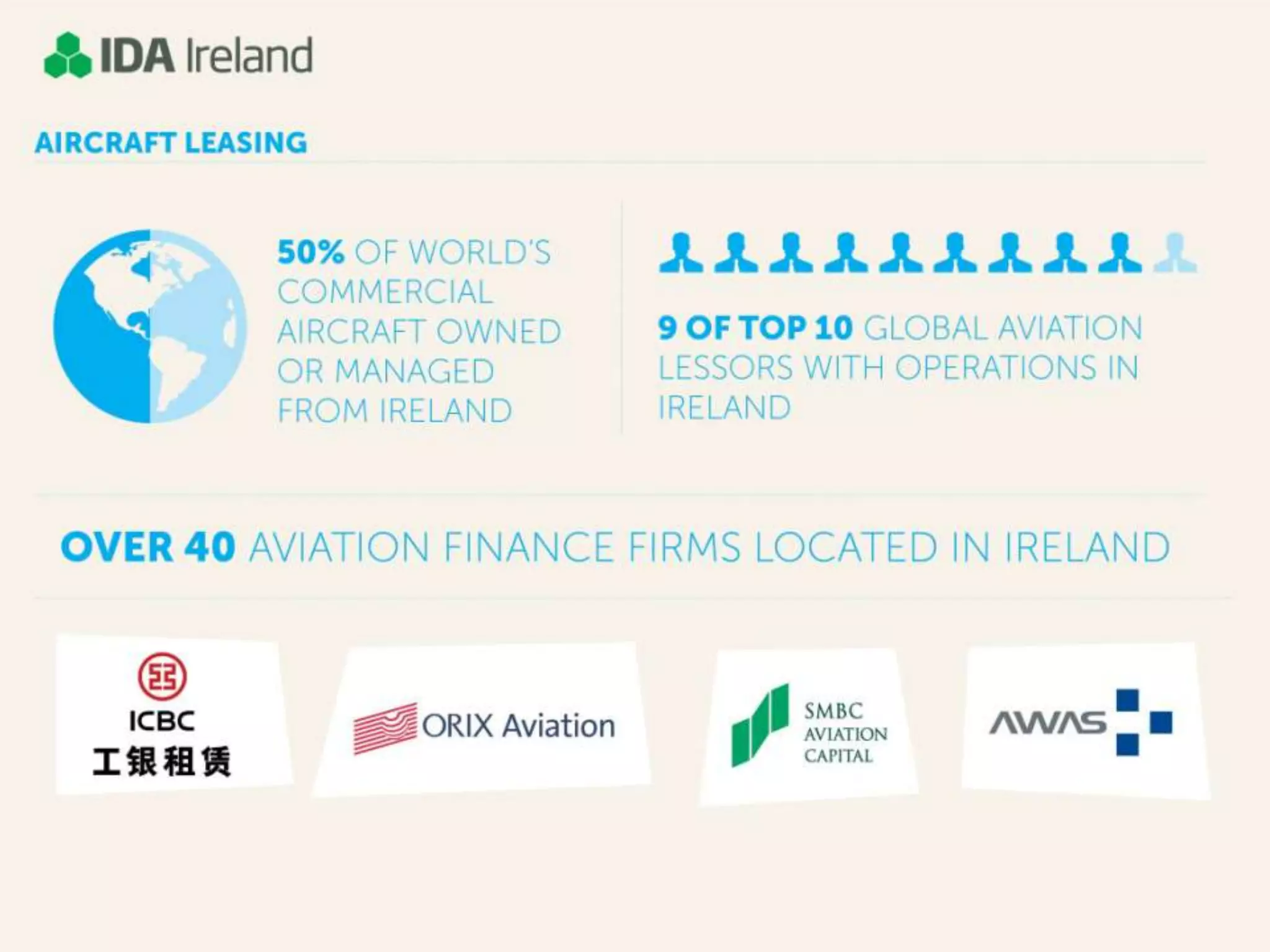 IDA Ireland

AIRCRAFT LEASING

50% OF WORLD'S COMMERCIAL AIRCRAFT OWNED OR MANAGED FROM IRELAND

9 OF TOP 10 GLOBAL AVIATION LESSORS WITH OPERATIONS IN IRELAND

OVER 40 AVIATION FINANCE FIRMS LOCATED IN IRELAND

ICBC
工银租赁

ORIX Aviation

SMBC
AVIATION
CAPITAL

AWAS