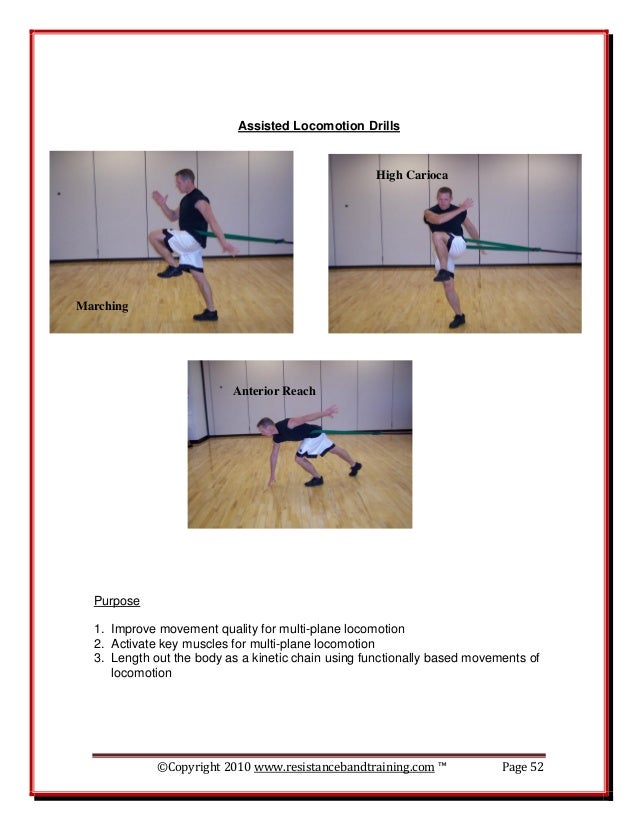 Assisted Locomotion Drills

Marching

High Carioca

Anterior Reach

Purpose

1. Improve movement quality for multi-plane locomotion
2. Activate key muscles for multi-plane locomotion
3. Length out the body as a kinetic chain using functionally based movements of locomotion

©Copyright 2010 www.resistancebandtraining.com ™ Page 52