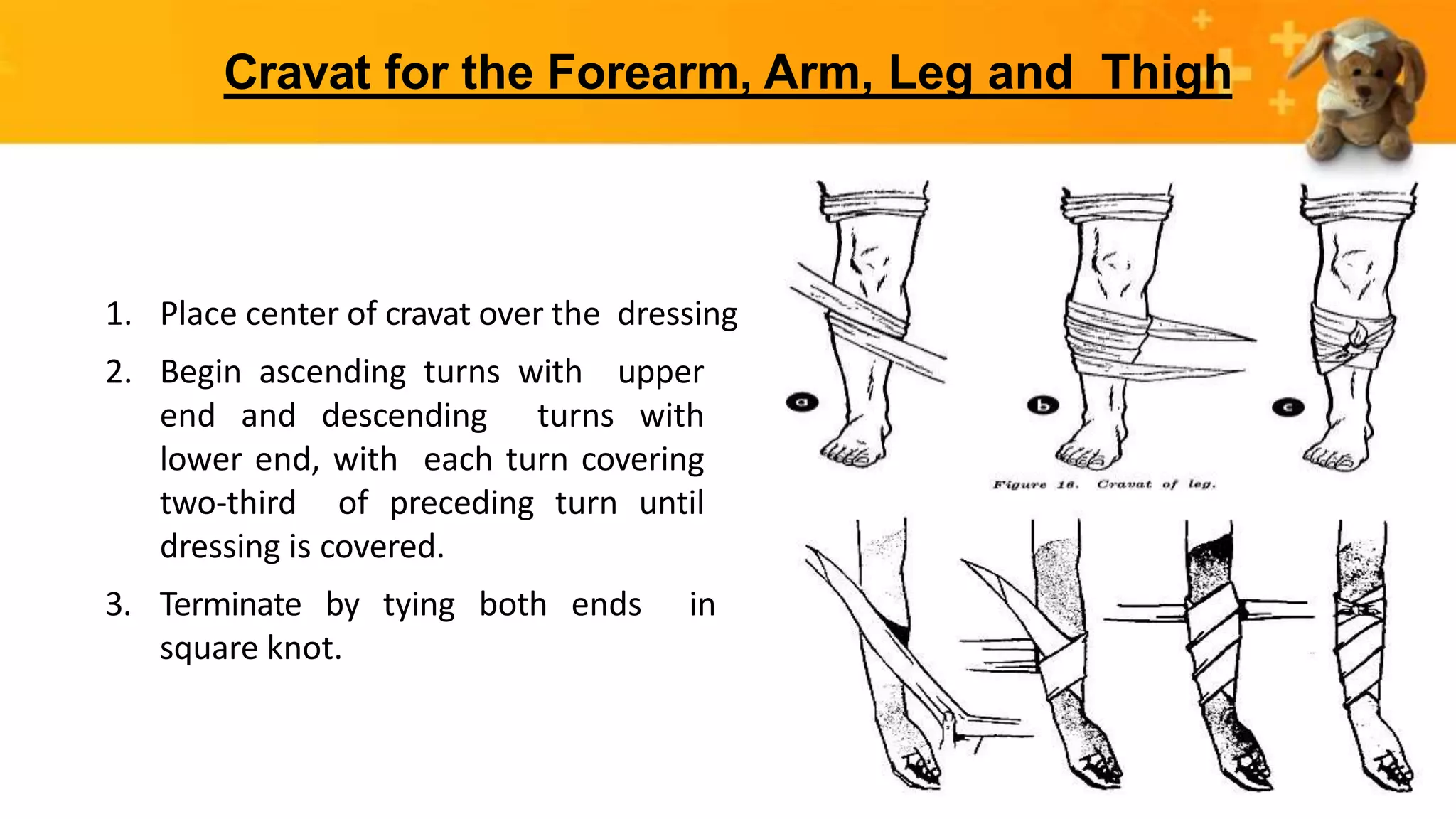 Cravat for the Forearm, Arm, Leg and Thigh

1. Place center of cravat over the dressing

2. Begin ascending turns with upper end and descending turns with lower end, with each turn covering two-third of preceding turn until dressing is covered.

3. Terminate by tying both ends in square knot.

a

b

c

Figure 16. Cravat of leg.