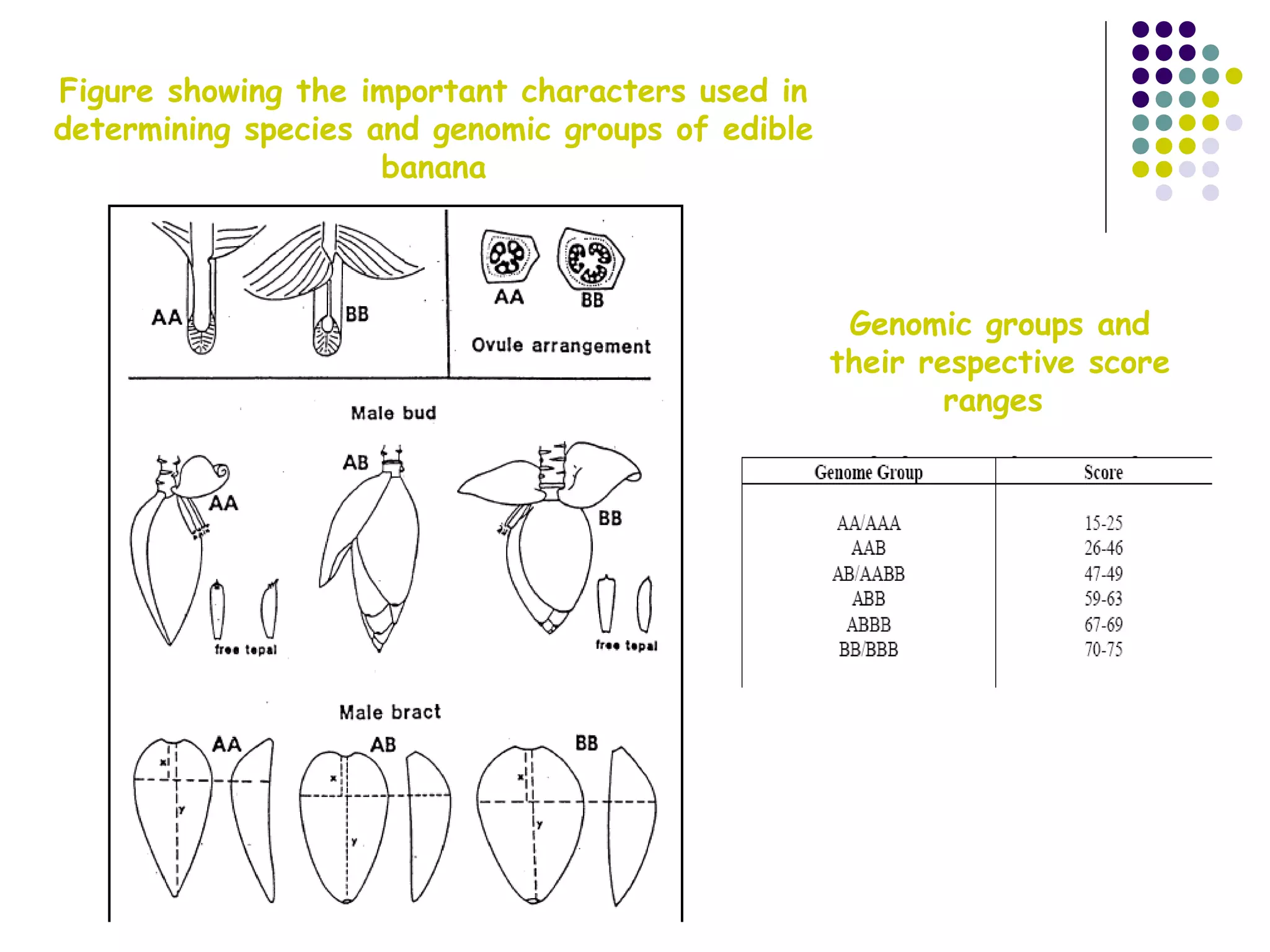 Figure showing the important characters used in determining species and genomic groups of edible banana

AA

BB

AA

BB

Ovule arrangement

Male bud

AA

AB

BB

free tepal

free tepal

Male bract

AA

AB

BB

x

y

x

y

x

y

Genomic groups and their respective score ranges

| Genome Group | Score |
|---|---|
| AA/AAA | 15-25 |
| AAB | 26-46 |
| AB/AABB | 47-49 |
| ABB | 59-63 |
| ABBB | 67-69 |
| BB/BBB | 70-75 |