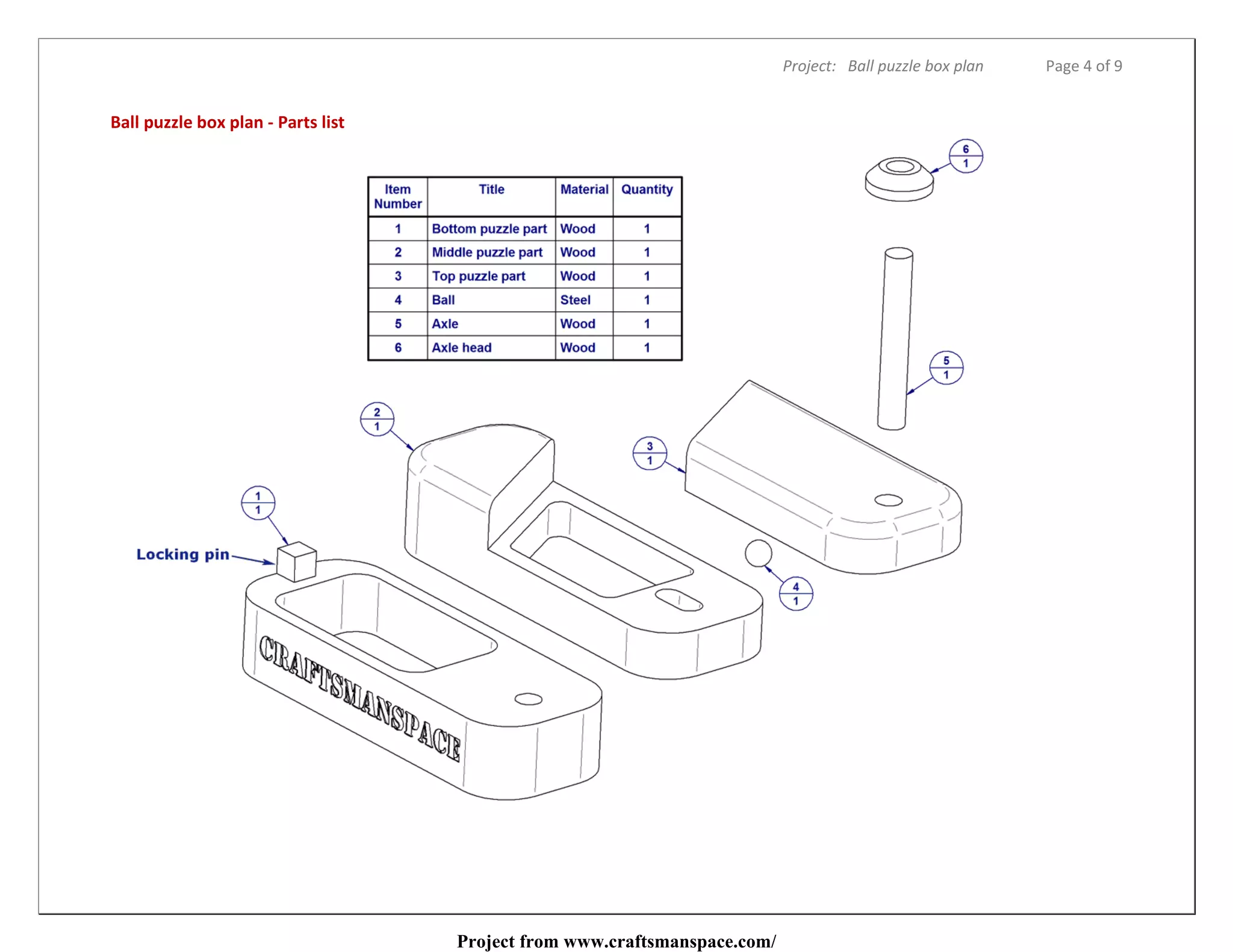 Project: Ball puzzle box plan Page 4 of 9

Ball puzzle box plan - Parts list

| Item Number | Title | Material | Quantity |
|---|---|---|---|
| 1 | Bottom puzzle part | Wood | 1 |
| 2 | Middle puzzle part | Wood | 1 |
| 3 | Top puzzle part | Wood | 1 |
| 4 | Ball | Steel | 1 |
| 5 | Axle | Wood | 1 |
| 6 | Axle head | Wood | 1 |

6
1

5
1

2
1

3
1

1
1

Locking pin

4
1

CRAFTSMANSPACE

Project from www.craftsmanspace.com/