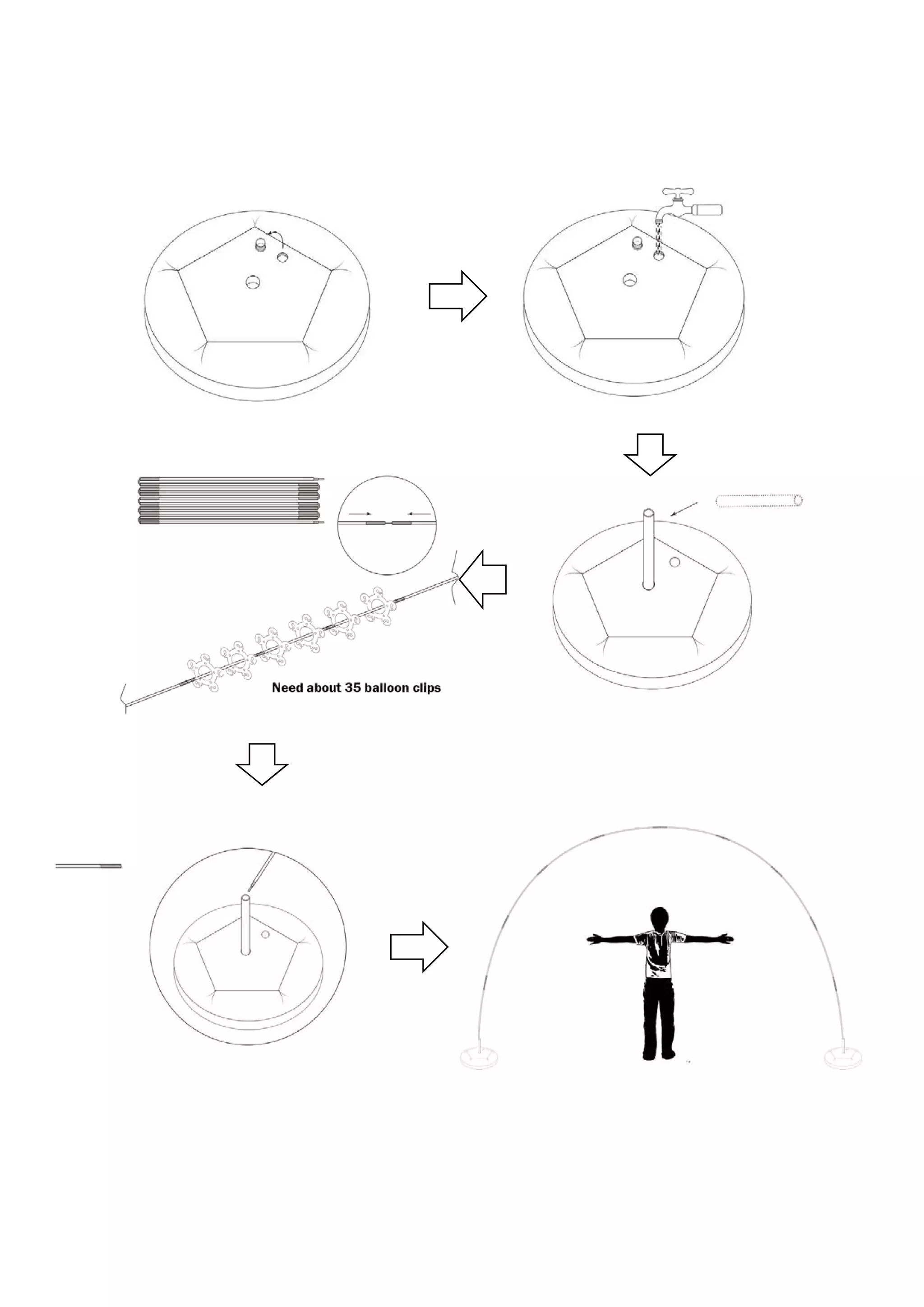 Need about 35 balloon clips