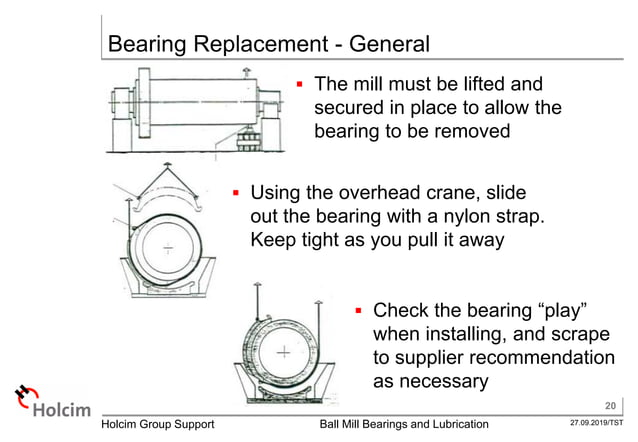 Bearing Replacement - General

▪ The mill must be lifted and secured in place to allow the bearing to be removed

▪ Using the overhead crane, slide out the bearing with a nylon strap. Keep tight as you pull it away

▪ Check the bearing “play” when installing, and scrape to supplier recommendation as necessary

Holcim

20

Holcim Group Support

Ball Mill Bearings and Lubrication

27.09.2019/TST