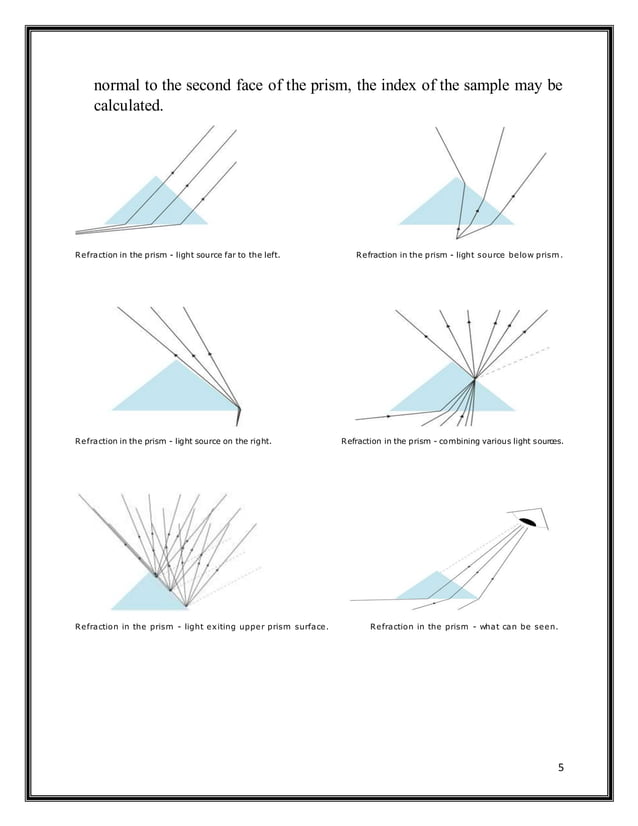 normal to the second face of the prism, the index of the sample may be calculated.

Refraction in the prism - light source far to the left.

Refraction in the prism - light source below prism.

Refraction in the prism - light source on the right.

Refraction in the prism - combining various light sources.

Refraction in the prism - light exiting upper prism surface.

Refraction in the prism - what can be seen.

5