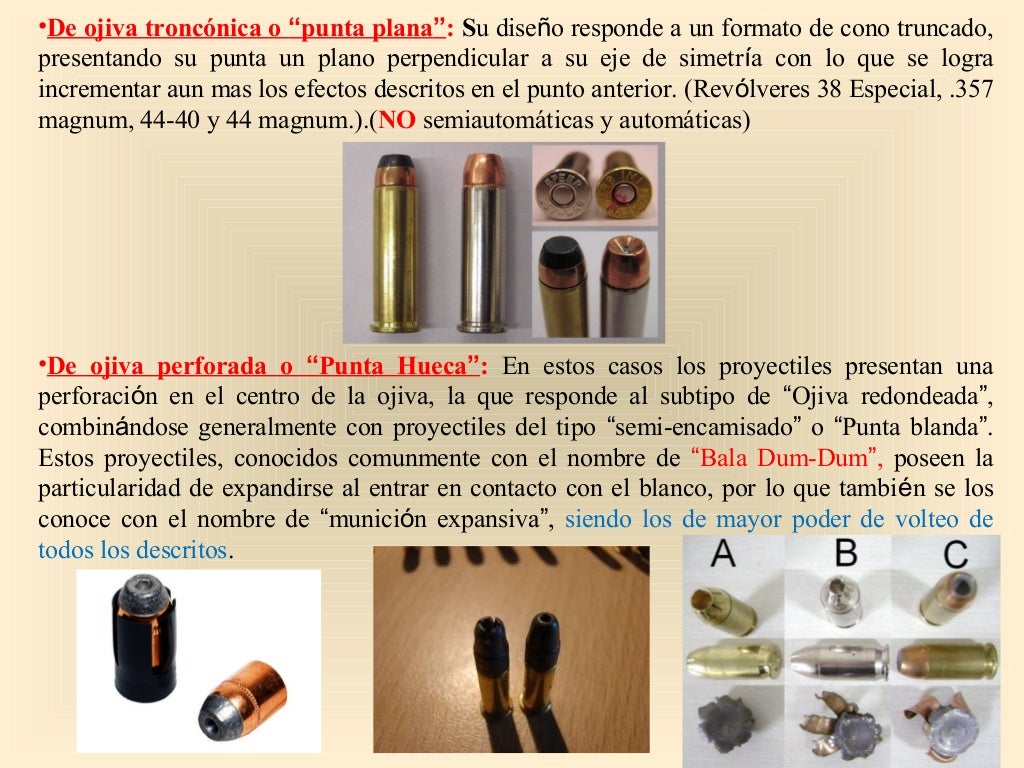 •De ojiva troncónica o "punta plana": Su diseño responde a un formato de cono truncado, presentando su punta un plano perpendicular a su eje de simetría con lo que se logra incrementar aun mas los efectos descritos en el punto anterior. (Revólveres 38 Especial, .357 magnum, 44-40 y 44 magnum.).(NO semiautomáticas y automáticas)

•De ojiva perforada o "Punta Hueca": En estos casos los proyectiles presentan una perforación en el centro de la ojiva, la que responde al subtipo de "Ojiva redondeada", combinándose generalmente con proyectiles del tipo "semi-encamisado" o "Punta blanda". Estos proyectiles, conocidos comunmente con el nombre de "Bala Dum-Dum", poseen la particularidad de expandirse al entrar en contacto con el blanco, por lo que también se los conoce con el nombre de "munición expansiva", siendo los de mayor poder de volteo de todos los descritos.

A B C