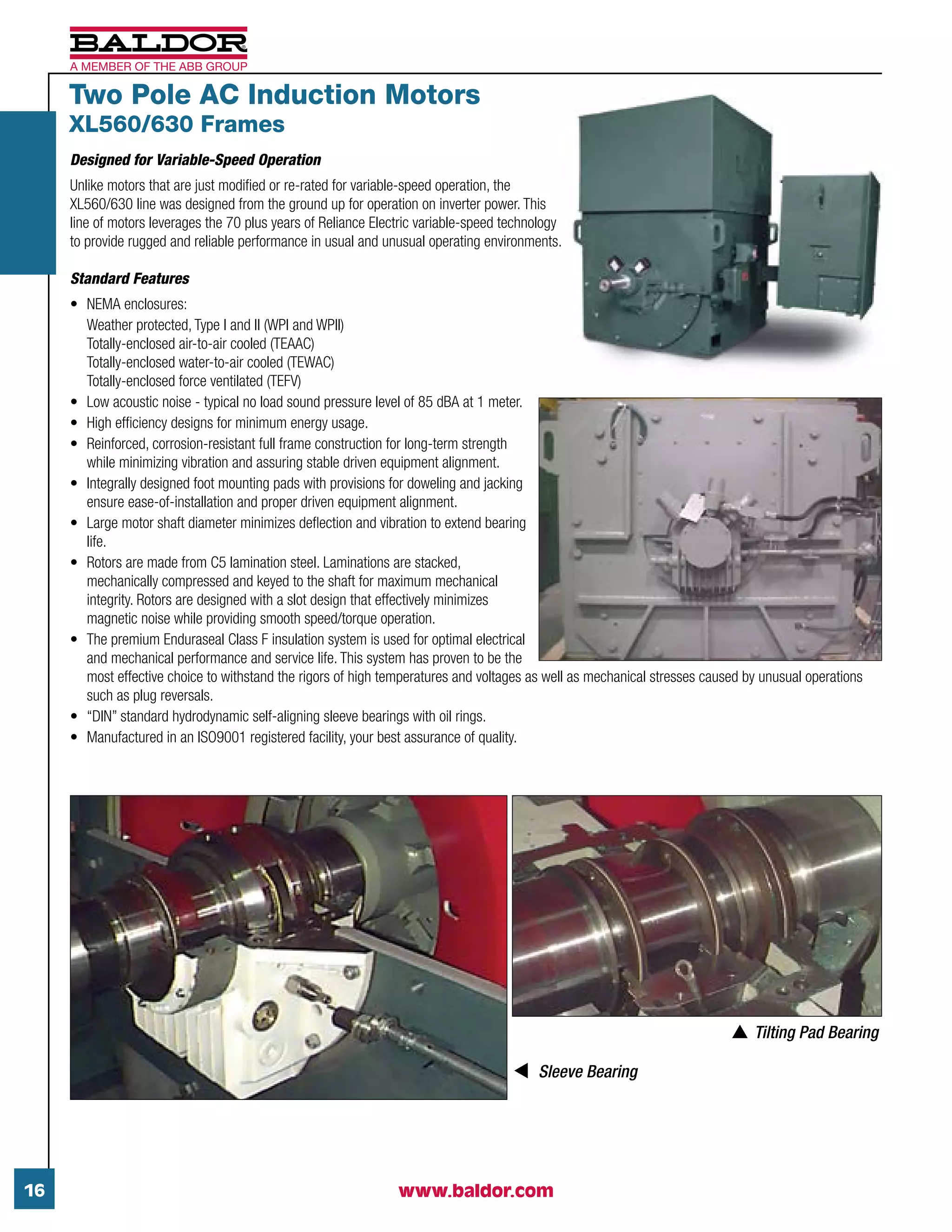 BALDOR
A MEMBER OF THE ABB GROUP

Two Pole AC Induction Motors
XL560/630 Frames

Designed for Variable-Speed Operation

Unlike motors that are just modified or re-rated for variable-speed operation, the XL560/630 line was designed from the ground up for operation on inverter power. This line of motors leverages the 70 plus years of Reliance Electric variable-speed technology to provide rugged and reliable performance in usual and unusual operating environments.

Standard Features

• NEMA enclosures:
Weather protected, Type I and II (WPI and WPII)
Totally-enclosed air-to-air cooled (TEAAC)
Totally-enclosed water-to-air cooled (TEWAC)
Totally-enclosed force ventilated (TEFV)
• Low acoustic noise - typical no load sound pressure level of 85 dBA at 1 meter.
• High efficiency designs for minimum energy usage.
• Reinforced, corrosion-resistant full frame construction for long-term strength while minimizing vibration and assuring stable driven equipment alignment.
• Integrally designed foot mounting pads with provisions for doweling and jacking ensure ease-of-installation and proper driven equipment alignment.
• Large motor shaft diameter minimizes deflection and vibration to extend bearing life.
• Rotors are made from C5 lamination steel. Laminations are stacked, mechanically compressed and keyed to the shaft for maximum mechanical integrity. Rotors are designed with a slot design that effectively minimizes magnetic noise while providing smooth speed/torque operation.
• The premium Enduraseal Class F insulation system is used for optimal electrical and mechanical performance and service life. This system has proven to be the most effective choice to withstand the rigors of high temperatures and voltages as well as mechanical stresses caused by unusual operations such as plug reversals.
• “DIN” standard hydrodynamic self-aligning sleeve bearings with oil rings.
• Manufactured in an ISO9001 registered facility, your best assurance of quality.

▲ Tilting Pad Bearing

◀ Sleeve Bearing

16

www.baldor.com