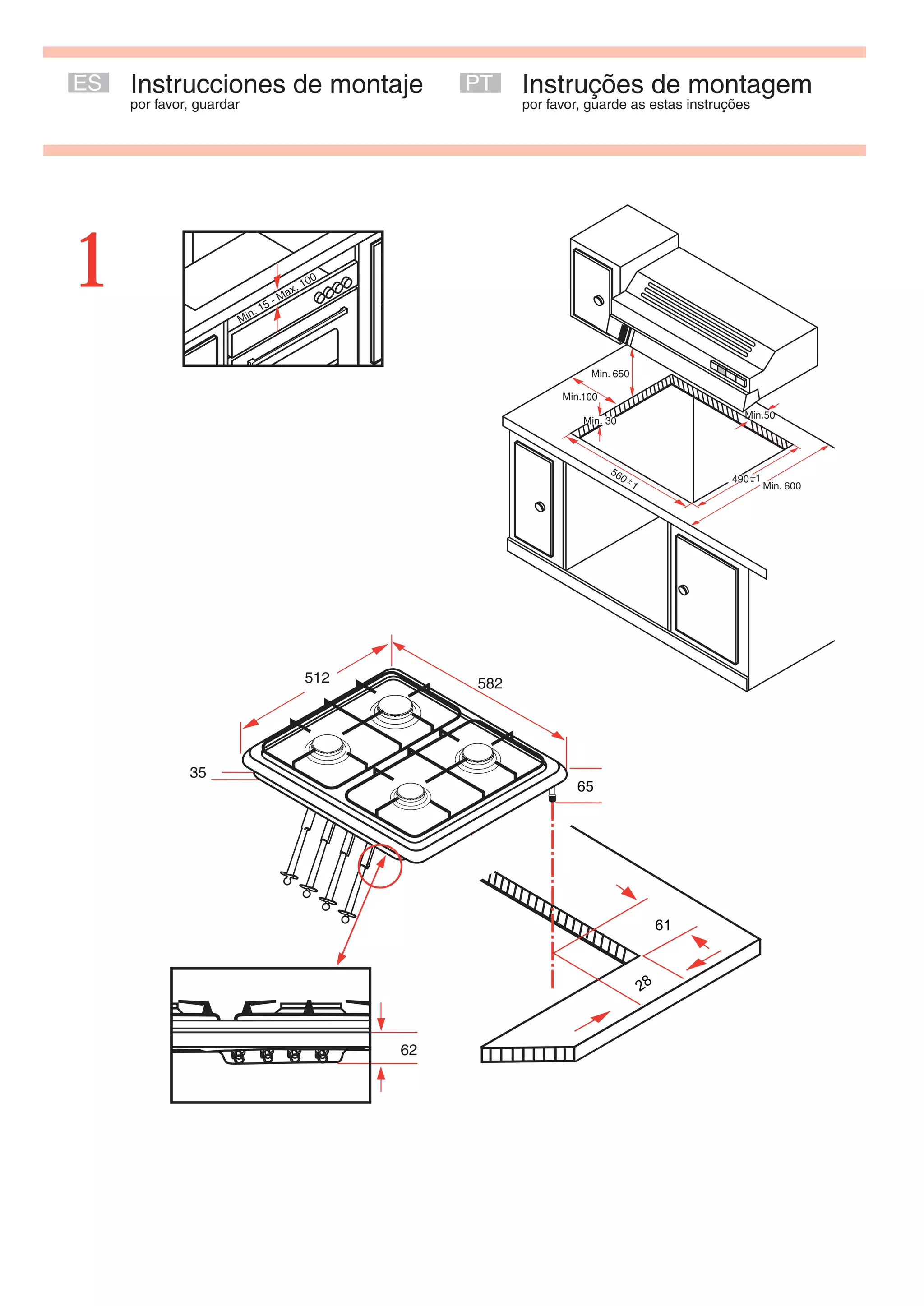 ES Instrucciones de montaje
por favor, guardar

PT Instruções de montagem
por favor, guarde as estas instruções

1

Min. 15 - Max. 100

Min. 650
Min.100
Min. 30
Min.50
560 ± 1
490 ±1
Min. 600

512
582
35
65
61
28
62