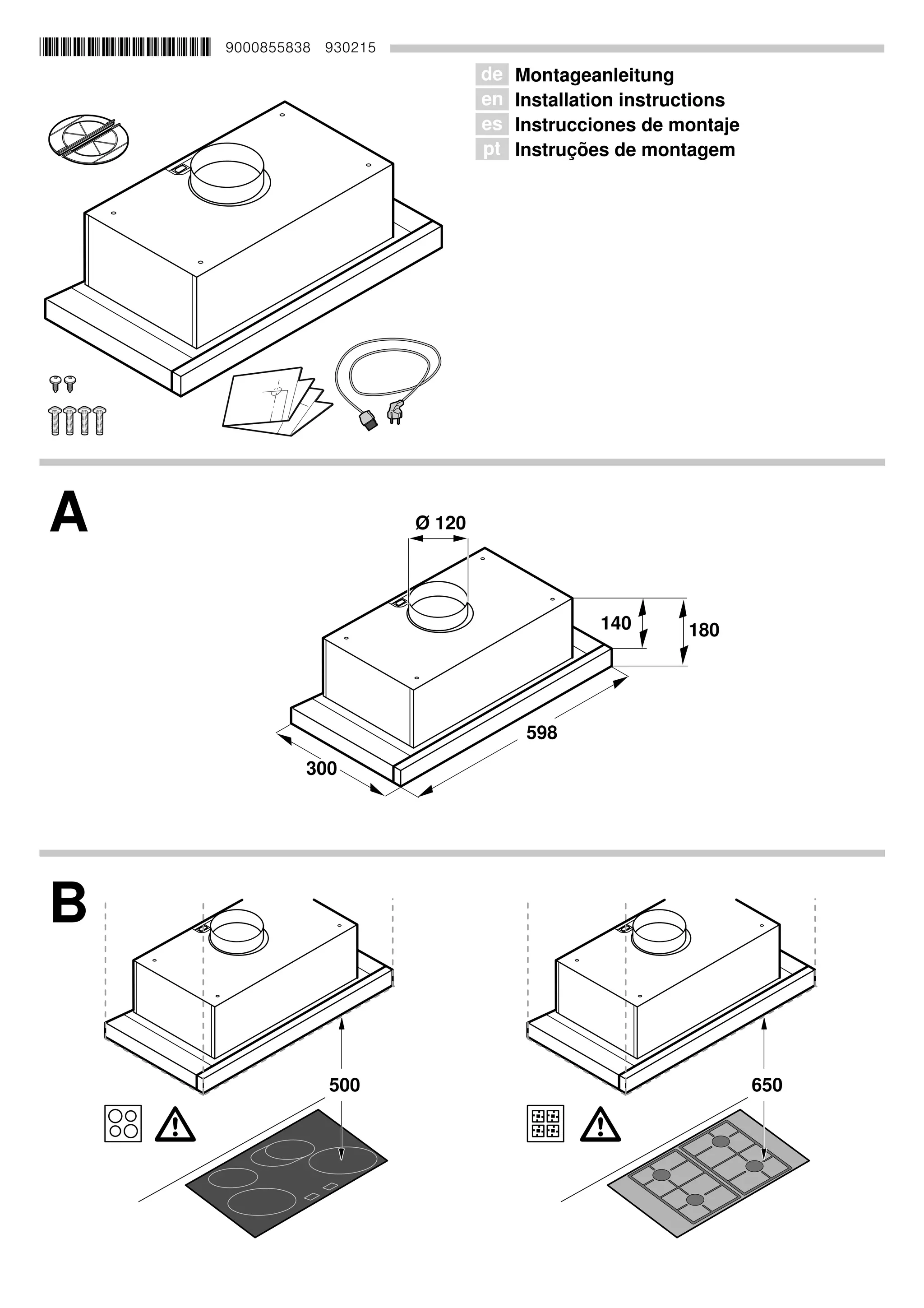 9000855838 930215

de Montageanleitung
en Installation instructions
es Instrucciones de montaje
pt Instruções de montagem

A

Ø 120

140

180

598

300

B

500

650