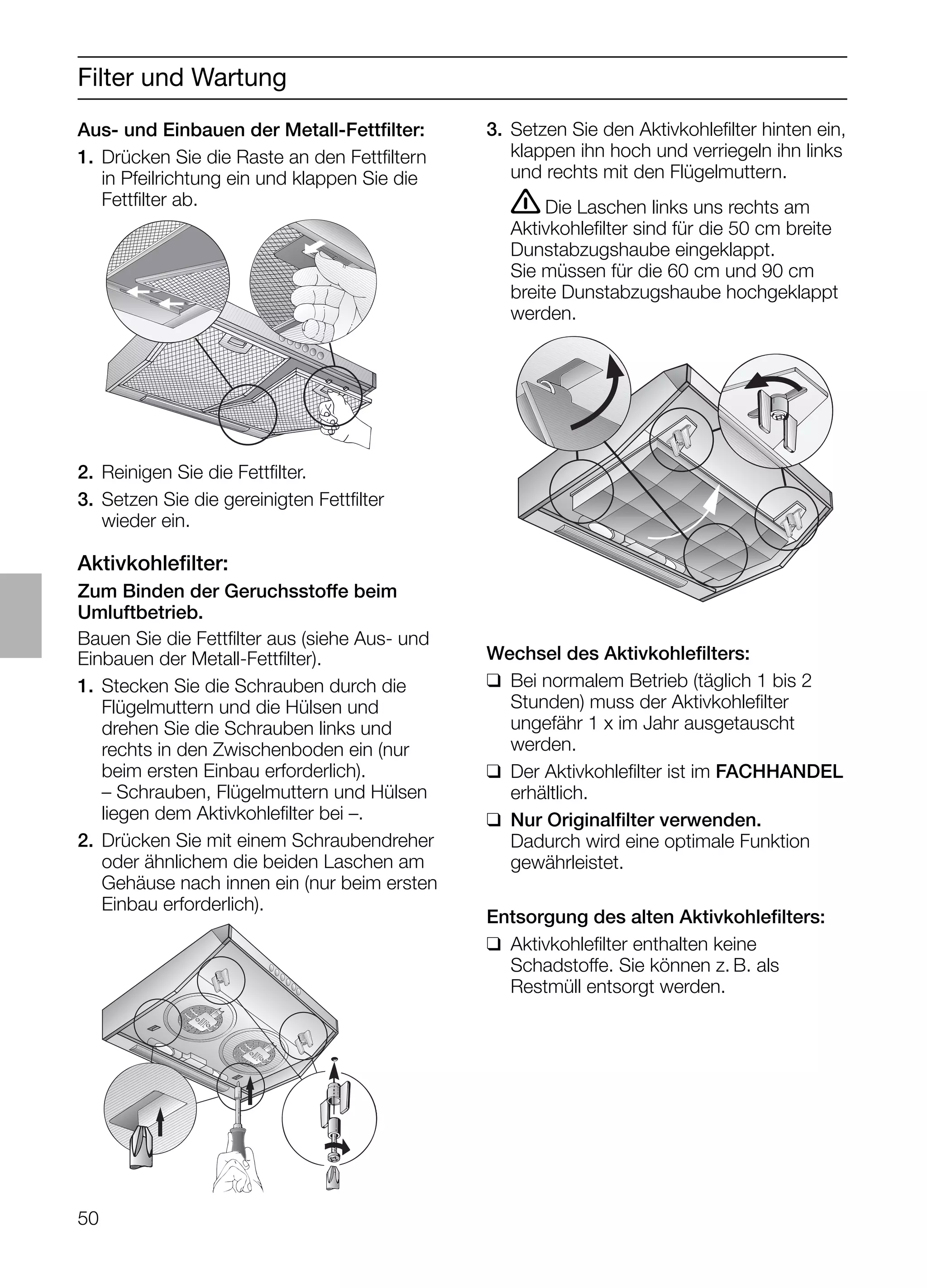 Filter und Wartung

Aus- und Einbauen der Metall-Fettfilter:

1. Drücken Sie die Raste an den Fettfiltern in Pfeilrichtung ein und klappen Sie die Fettfilter ab.

2. Reinigen Sie die Fettfilter.

3. Setzen Sie die gereinigten Fettfilter wieder ein.

Aktivkohlefilter:

Zum Binden der Geruchsstoffe beim Umluftbetrieb.

Bauen Sie die Fettfilter aus (siehe Aus- und Einbauen der Metall-Fettfilter).

1. Stecken Sie die Schrauben durch die Flügelmuttern und die Hülsen und drehen Sie die Schrauben links und rechts in den Zwischenboden ein (nur beim ersten Einbau erforderlich).
– Schrauben, Flügelmuttern und Hülsen liegen dem Aktivkohlefilter bei –.

2. Drücken Sie mit einem Schraubendreher oder ähnlichem die beiden Laschen am Gehäuse nach innen ein (nur beim ersten Einbau erforderlich).

3. Setzen Sie den Aktivkohlefilter hinten ein, klappen ihn hoch und verriegeln ihn links und rechts mit den Flügelmuttern.

Die Laschen links uns rechts am Aktivkohlefilter sind für die 50 cm breite Dunstabzugshaube eingeklappt.
Sie müssen für die 60 cm und 90 cm breite Dunstabzugshaube hochgeklappt werden.

Wechsel des Aktivkohlefilters:

❑ Bei normalem Betrieb (täglich 1 bis 2 Stunden) muss der Aktivkohlefilter ungefähr 1 x im Jahr ausgetauscht werden.

❑ Der Aktivkohlefilter ist im FACHHANDEL erhältlich.

❑ Nur Originalfilter verwenden. Dadurch wird eine optimale Funktion gewährleistet.

Entsorgung des alten Aktivkohlefilters:

❑ Aktivkohlefilter enthalten keine Schadstoffe. Sie können z. B. als Restmüll entsorgt werden.

50