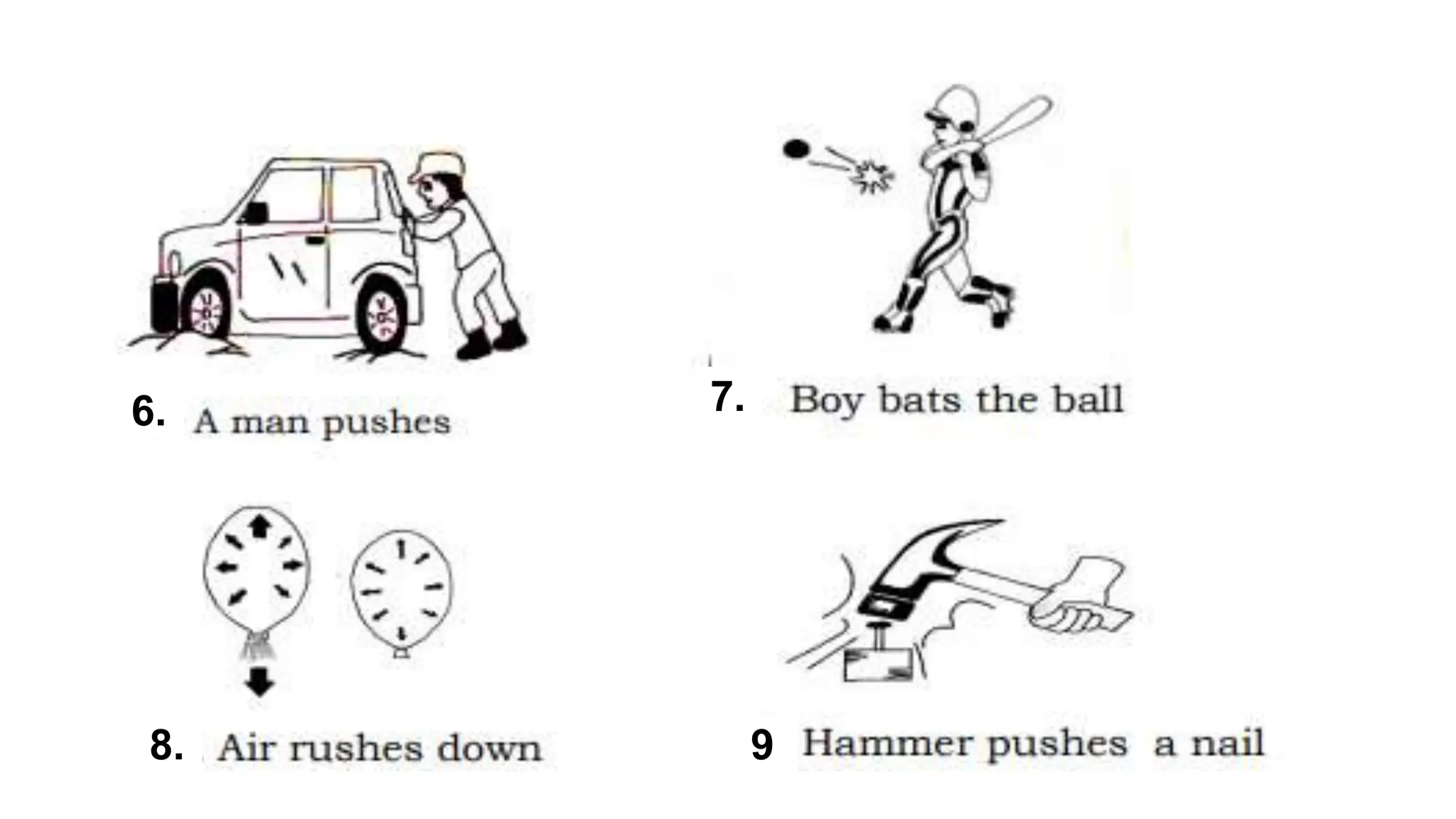 6. A man pushes

7. Boy bats the ball

8. Air rushes down

9 Hammer pushes a nail