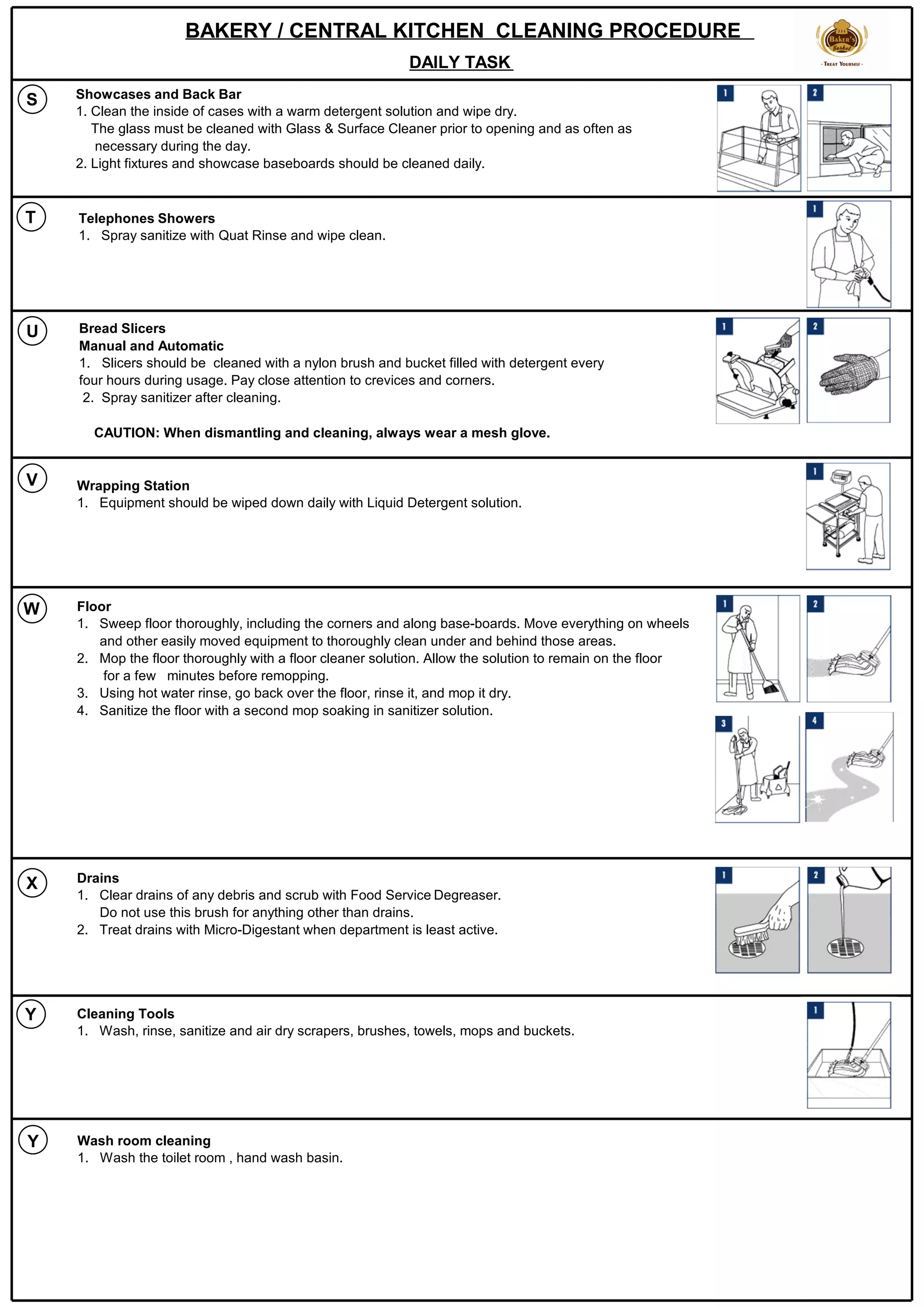 BAKERY / CENTRAL KITCHEN CLEANING PROCEDURE

DAILY TASK

Baker's Basket
· Treat Yourself ·

S

Showcases and Back Bar
1. Clean the inside of cases with a warm detergent solution and wipe dry. The glass must be cleaned with Glass & Surface Cleaner prior to opening and as often as necessary during the day.
2. Light fixtures and showcase baseboards should be cleaned daily.

1 2

T

Telephones Showers
1. Spray sanitize with Quat Rinse and wipe clean.

1

U

Bread Slicers
Manual and Automatic
1. Slicers should be cleaned with a nylon brush and bucket filled with detergent every four hours during usage. Pay close attention to crevices and corners.
2. Spray sanitizer after cleaning.

CAUTION: When dismantling and cleaning, always wear a mesh glove.

1 2

V

Wrapping Station
1. Equipment should be wiped down daily with Liquid Detergent solution.

1

W

Floor
1. Sweep floor thoroughly, including the corners and along base-boards. Move everything on wheels and other easily moved equipment to thoroughly clean under and behind those areas.
2. Mop the floor thoroughly with a floor cleaner solution. Allow the solution to remain on the floor for a few minutes before remopping.
3. Using hot water rinse, go back over the floor, rinse it, and mop it dry.
4. Sanitize the floor with a second mop soaking in sanitizer solution.

1 2 3 4

X

Drains
1. Clear drains of any debris and scrub with Food Service Degreaser. Do not use this brush for anything other than drains.
2. Treat drains with Micro-Digestant when department is least active.

1 2

Y

Cleaning Tools
1. Wash, rinse, sanitize and air dry scrapers, brushes, towels, mops and buckets.

1

Y

Wash room cleaning
1. Wash the toilet room , hand wash basin.