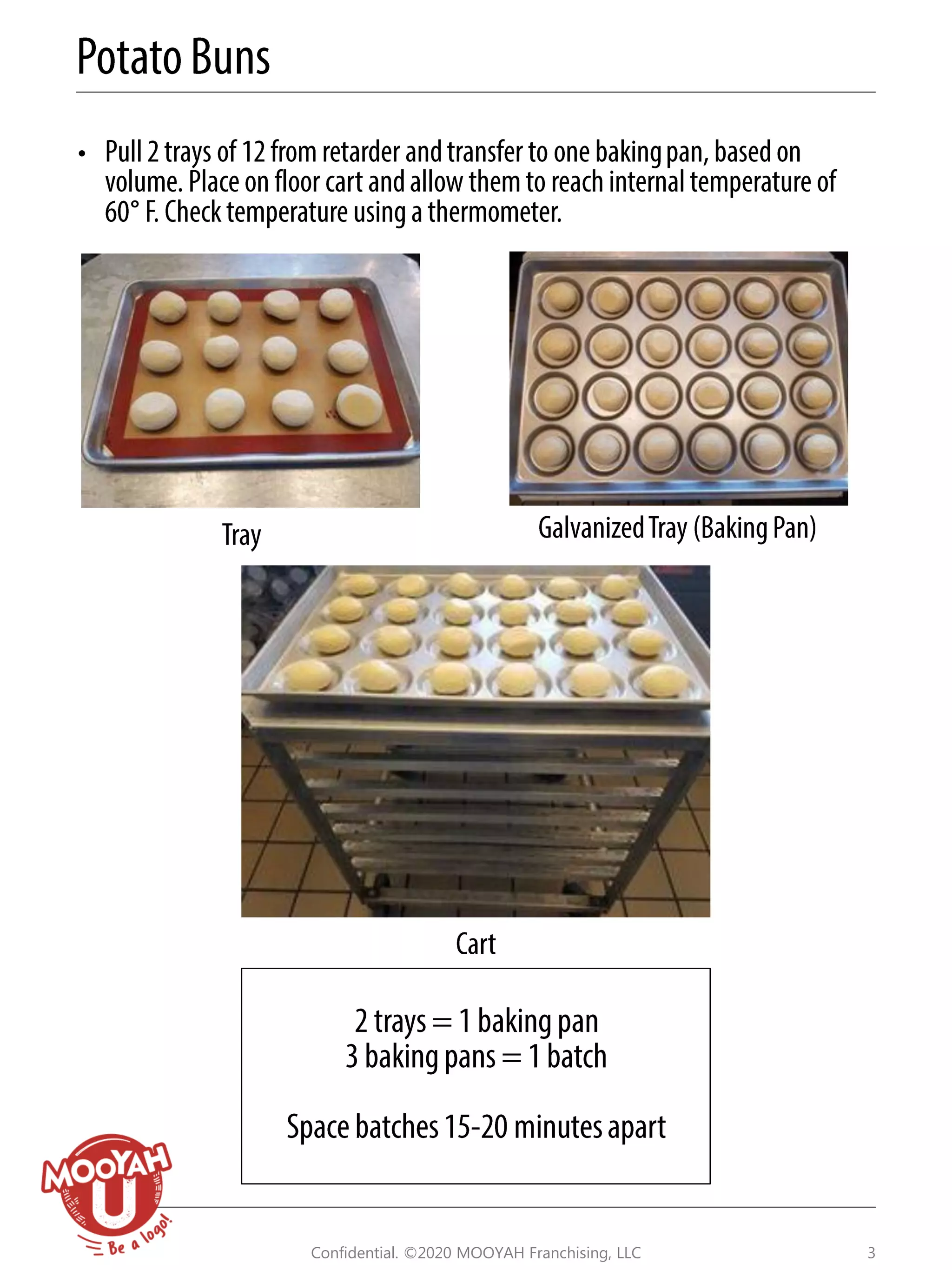 Potato Buns

• Pull 2 trays of 12 from retarder and transfer to one baking pan, based on volume. Place on floor cart and allow them to reach internal temperature of 60° F. Check temperature using a thermometer.

Tray

Galvanized Tray (Baking Pan)

Cart

2 trays = 1 baking pan
3 baking pans = 1 batch

Space batches 15-20 minutes apart

MOOYAH U Be a logo!

Confidential. ©2020 MOOYAH Franchising, LLC

3