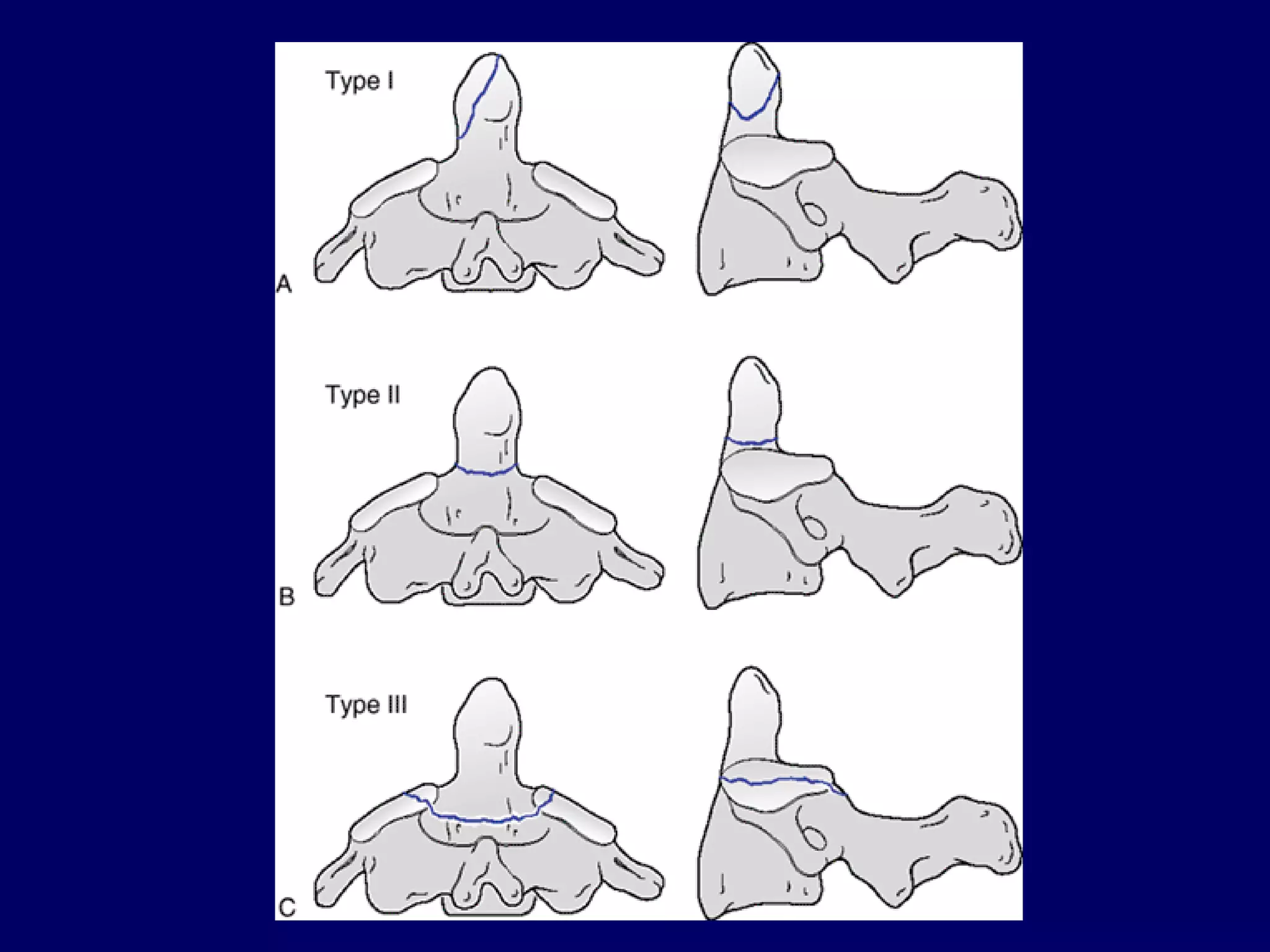 Type I

A

Type II

B

Type III

C