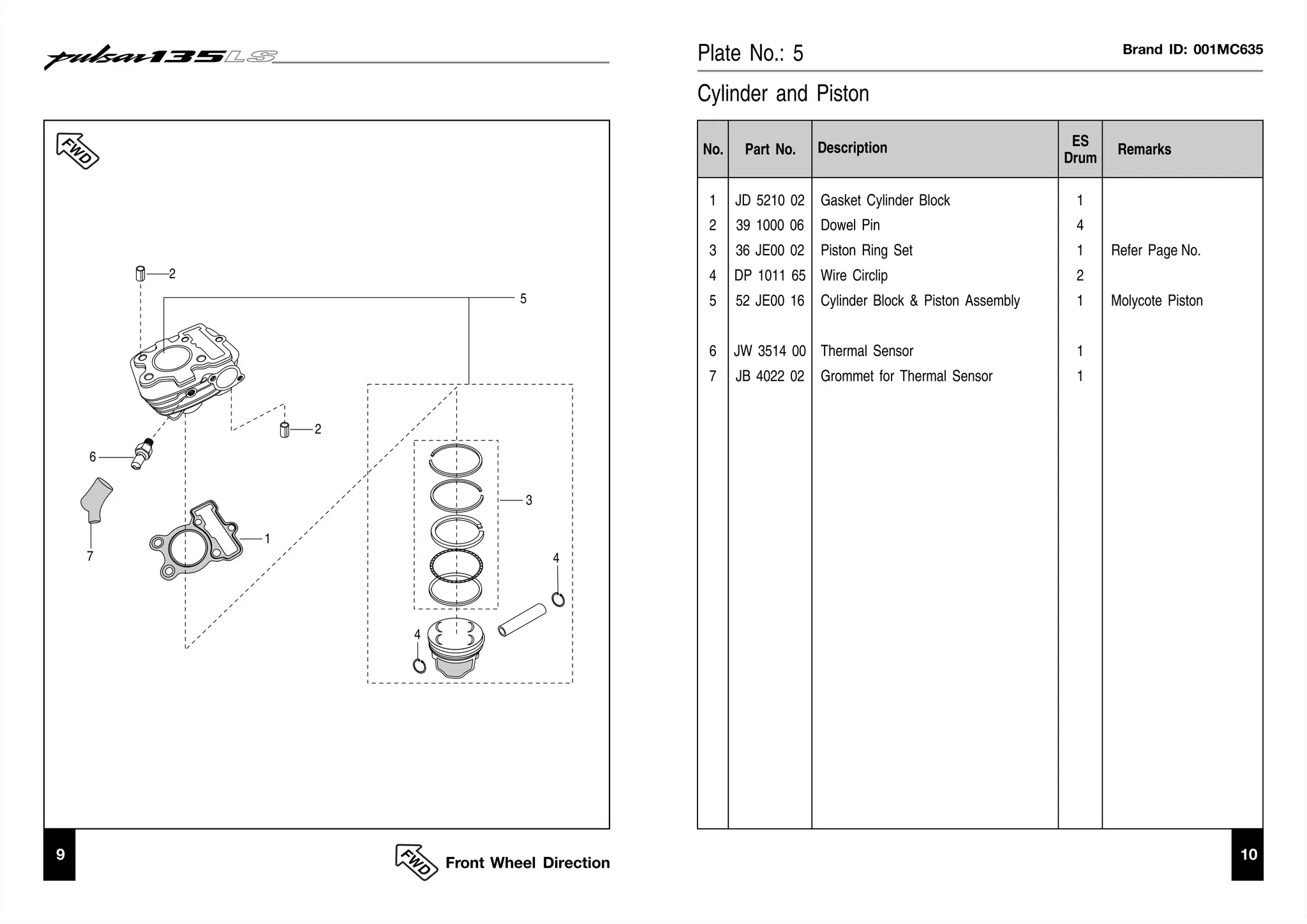 pulsar135LS

FWD

2

5

2

6

3

1

7

4

4

9

FWD Front Wheel Direction

Plate No.: 5

Brand ID: 001MC635

Cylinder and Piston

| No. | Part No. | Description | ES Drum | Remarks |
|---|---|---|---|---|
| 1 | JD 5210 02 | Gasket Cylinder Block | 1 | |
| 2 | 39 1000 06 | Dowel Pin | 4 | |
| 3 | 36 JE00 02 | Piston Ring Set | 1 | Refer Page No. |
| 4 | DP 1011 65 | Wire Circlip | 2 | |
| 5 | 52 JE00 16 | Cylinder Block & Piston Assembly | 1 | Molycote Piston |
| 6 | JW 3514 00 | Thermal Sensor | 1 | |
| 7 | JB 4022 02 | Grommet for Thermal Sensor | 1 | |

10