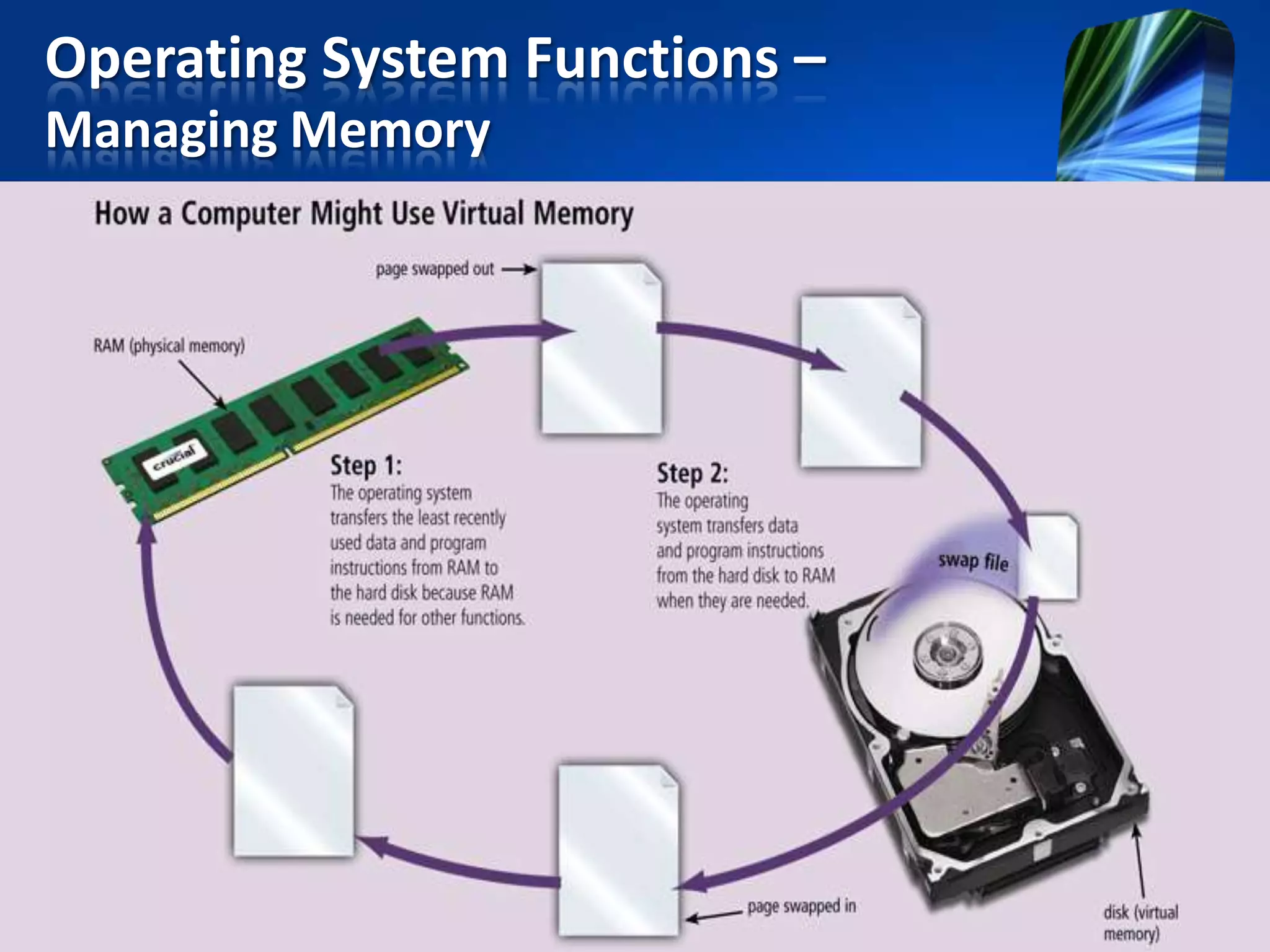 Operating System Functions – Managing Memory

How a Computer Might Use Virtual Memory

page swapped out

RAM (physical memory)

crucial

Step 1:
The operating system transfers the least recently used data and program instructions from RAM to the hard disk because RAM is needed for other functions.

Step 2:
The operating system transfers data and program instructions from the hard disk to RAM when they are needed.

swap file

page swapped in

disk (virtual memory)