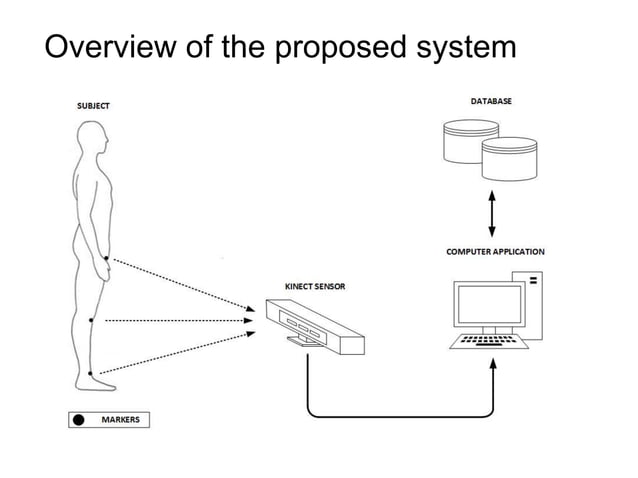 Overview of the proposed system

SUBJECT

DATABASE

COMPUTER APPLICATION

KINECT SENSOR

MARKERS