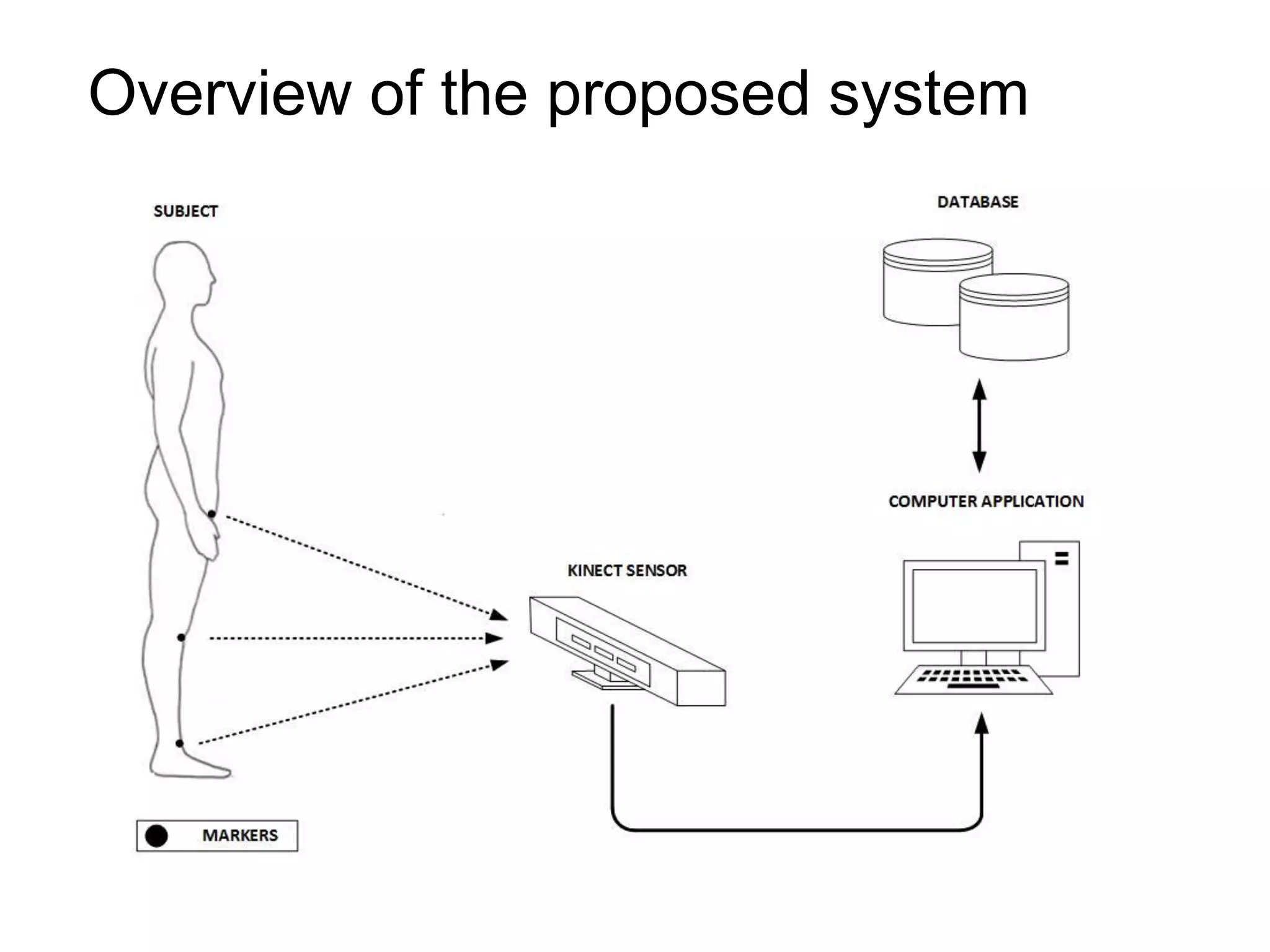 Overview of the proposed system

SUBJECT

DATABASE

COMPUTER APPLICATION

KINECT SENSOR

MARKERS