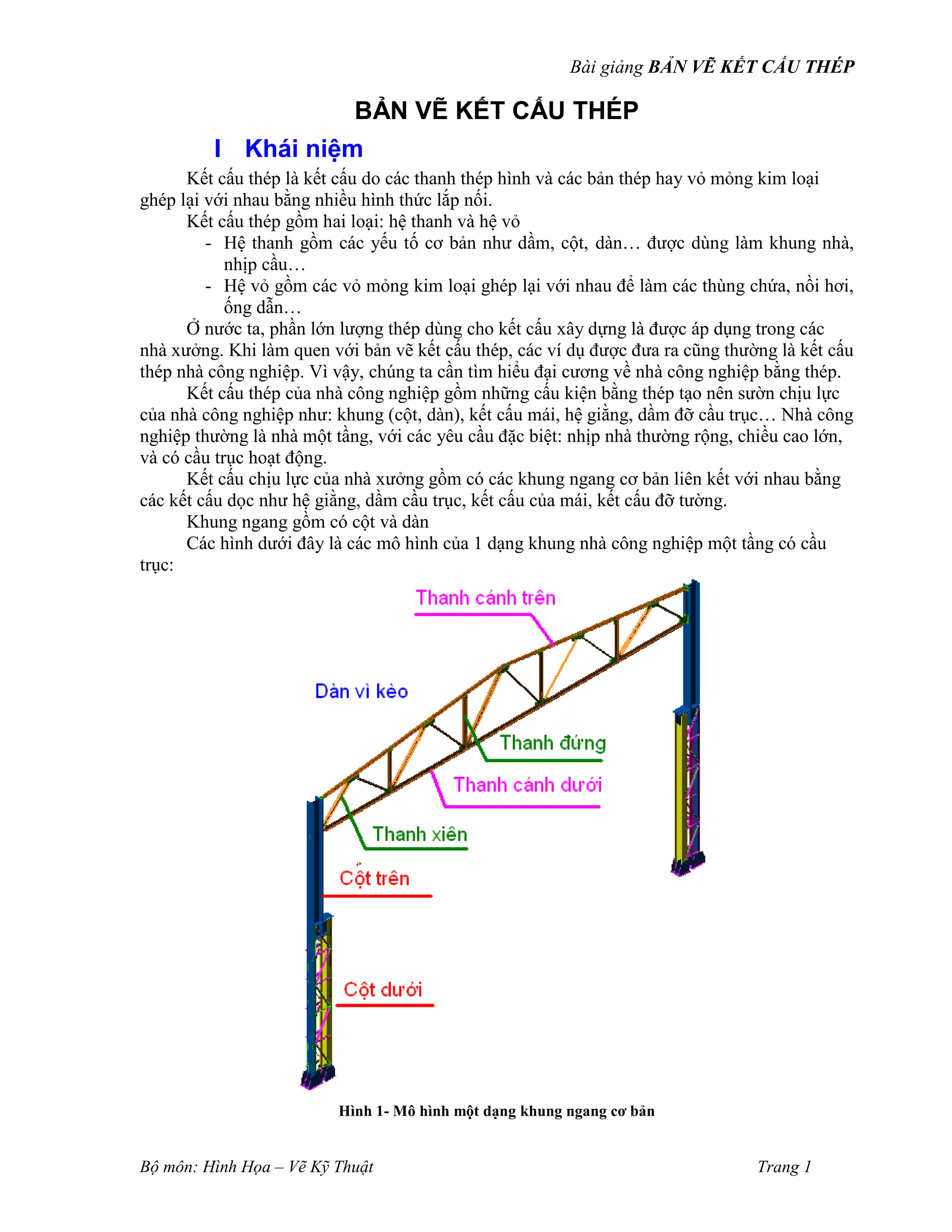 Bài giảng BẢN VẼ KẾT CẤU THÉP

BẢN VẼ KẾT CẤU THÉP

I Khái niệm

Kết cấu thép là kết cấu do các thanh thép hình và các bản thép hay vỏ mỏng kim loại ghép lại với nhau bằng nhiều hình thức lắp nối.

Kết cấu thép gồm hai loại: hệ thanh và hệ vỏ

- Hệ thanh gồm các yếu tố cơ bản như dầm, cột, dàn… được dùng làm khung nhà, nhịp cầu…
- Hệ vỏ gồm các vỏ mỏng kim loại ghép lại với nhau để làm các thùng chứa, nồi hơi, ống dẫn…

Ở nước ta, phần lớn lượng thép dùng cho kết cấu xây dựng là được áp dụng trong các nhà xưởng. Khi làm quen với bản vẽ kết cấu thép, các ví dụ được đưa ra cũng thường là kết cấu thép nhà công nghiệp. Vì vậy, chúng ta cần tìm hiểu đại cương về nhà công nghiệp bằng thép.

Kết cấu thép của nhà công nghiệp gồm những cấu kiện bằng thép tạo nên sườn chịu lực của nhà công nghiệp như: khung (cột, dàn), kết cấu mái, hệ giằng, dầm đỡ cầu trục… Nhà công nghiệp thường là nhà một tầng, với các yêu cầu đặc biệt: nhịp nhà thường rộng, chiều cao lớn, và có cầu trục hoạt động.

Kết cấu chịu lực của nhà xưởng gồm có các khung ngang cơ bản liên kết với nhau bằng các kết cấu dọc như hệ giằng, dầm cầu trục, kết cấu của mái, kết cấu đỡ tường.

Khung ngang gồm có cột và dàn

Các hình dưới đây là các mô hình của 1 dạng khung nhà công nghiệp một tầng có cầu trục:

Thanh cánh trên
Dàn vì kèo
Thanh đứng
Thanh cánh dưới
Thanh xiên
Cột trên
Cột dưới

Hình 1- Mô hình một dạng khung ngang cơ bản

Bộ môn: Hình Họa – Vẽ Kỹ Thuật
Trang 1