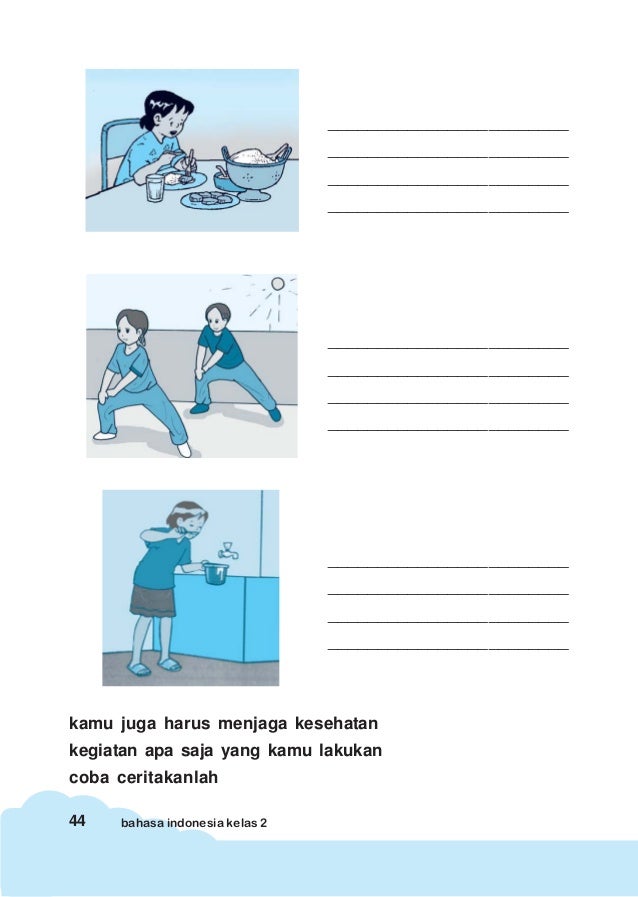 kamu juga harus menjaga kesehatan
kegiatan apa saja yang kamu lakukan
coba ceritakanlah

44 bahasa indonesia kelas 2