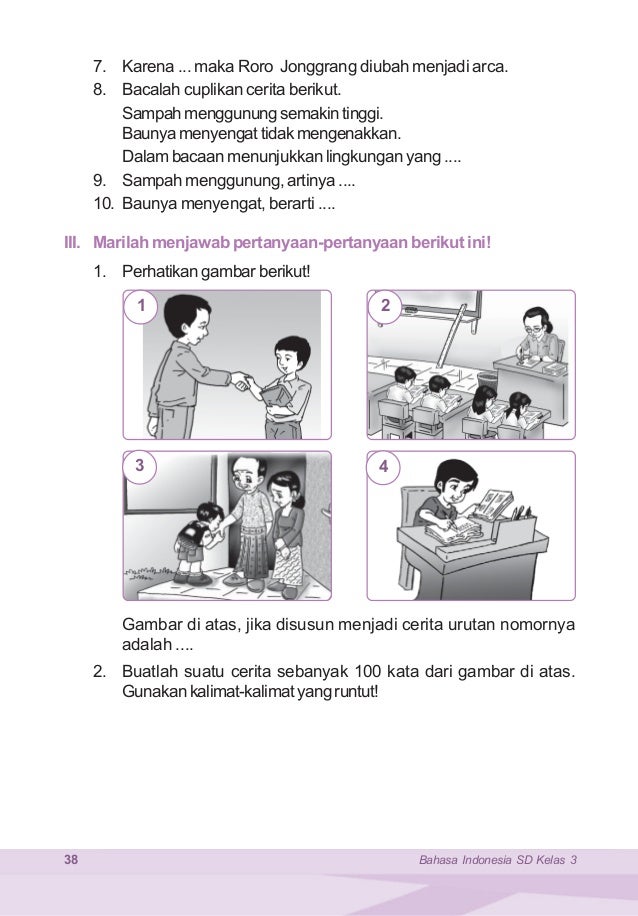 7. Karena ... maka Roro Jonggrang diubah menjadi arca.
8. Bacalah cuplikan cerita berikut.
Sampah menggunung semakin tinggi.
Baunya menyengat tidak mengenakkan.
Dalam bacaan menunjukkan lingkungan yang ....
9. Sampah menggunung, artinya ....
10. Baunya menyengat, berarti ....

III. Marilah menjawab pertanyaan-pertanyaan berikut ini!
1. Perhatikan gambar berikut!

1
2
3
4

Gambar di atas, jika disusun menjadi cerita urutan nomornya adalah ....
2. Buatlah suatu cerita sebanyak 100 kata dari gambar di atas. Gunakan kalimat-kalimat yang runtut!

38
Bahasa Indonesia SD Kelas 3