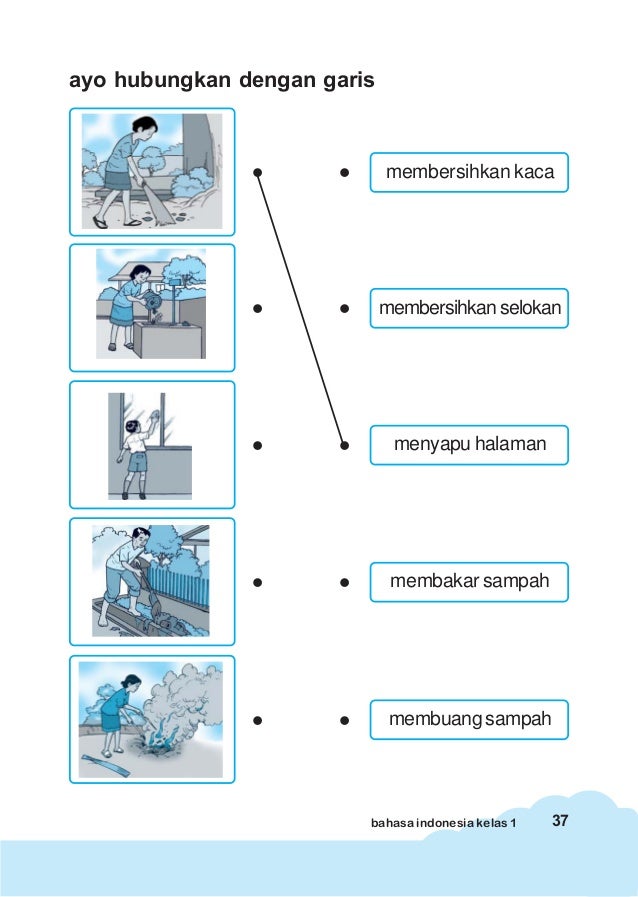 ayo hubungkan dengan garis

membersihkan kaca

membersihkan selokan

menyapu halaman

membakar sampah

membuang sampah

bahasa indonesia kelas 1 37