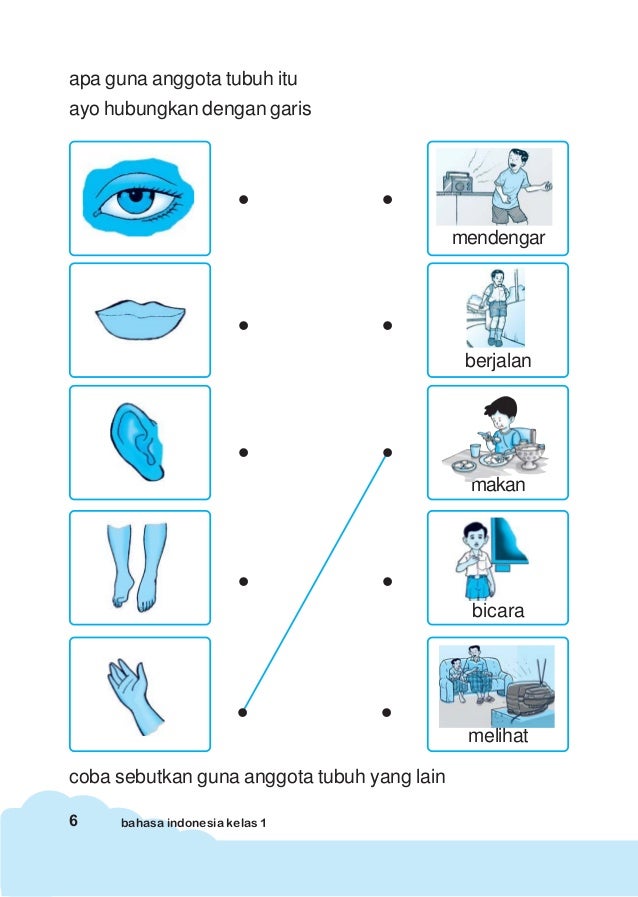 apa guna anggota tubuh itu
ayo hubungkan dengan garis

mendengar

berjalan

makan

bicara

melihat

coba sebutkan guna anggota tubuh yang lain

6 bahasa indonesia kelas 1