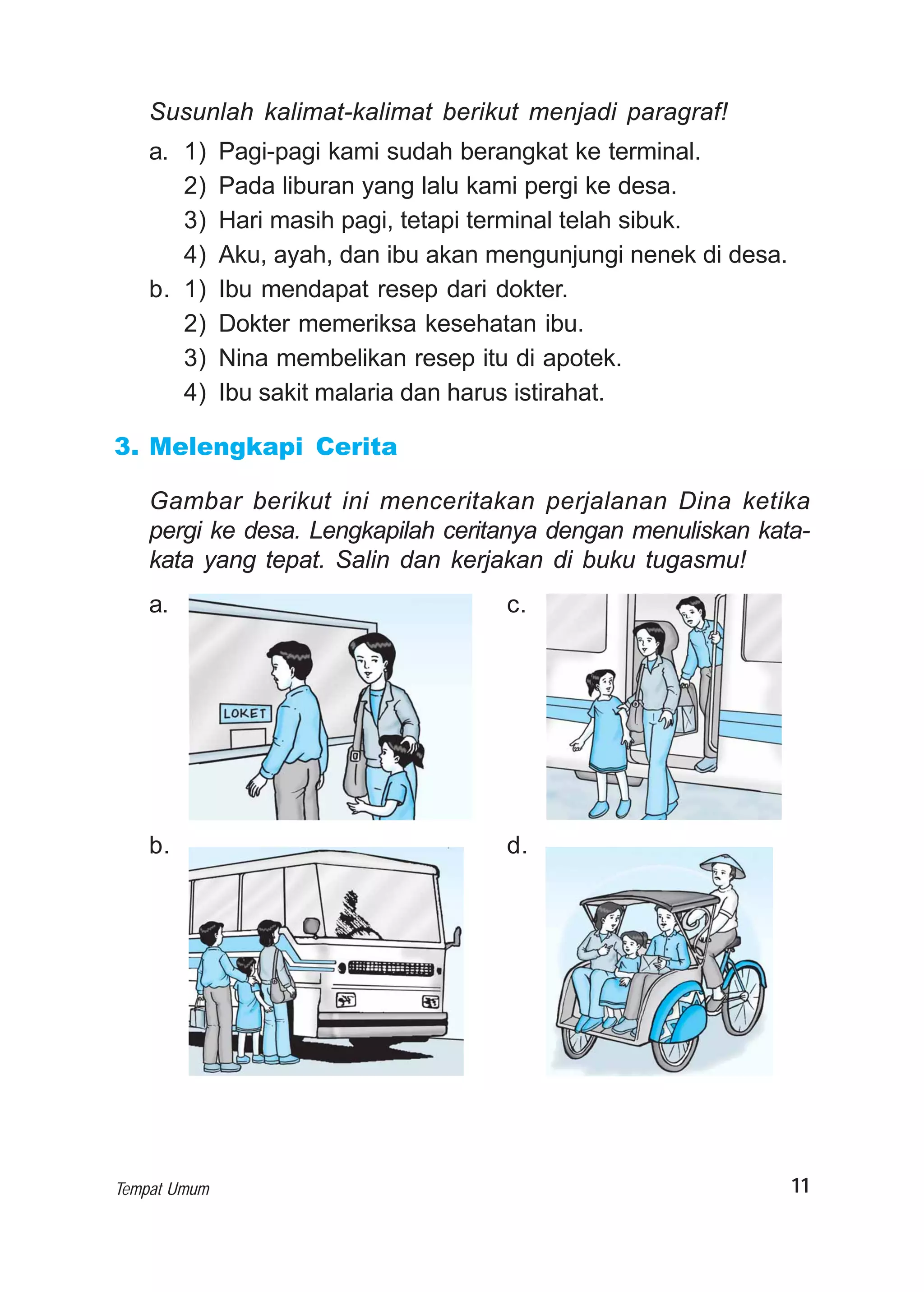 Susunlah kalimat-kalimat berikut menjadi paragraf!

a. 1) Pagi-pagi kami sudah berangkat ke terminal.
2) Pada liburan yang lalu kami pergi ke desa.
3) Hari masih pagi, tetapi terminal telah sibuk.
4) Aku, ayah, dan ibu akan mengunjungi nenek di desa.

b. 1) Ibu mendapat resep dari dokter.
2) Dokter memeriksa kesehatan ibu.
3) Nina membelikan resep itu di apotek.
4) Ibu sakit malaria dan harus istirahat.

3. Melengkapi Cerita

Gambar berikut ini menceritakan perjalanan Dina ketika pergi ke desa. Lengkapilah ceritanya dengan menuliskan kata-kata yang tepat. Salin dan kerjakan di buku tugasmu!

a.

LOKET

c.

b.

d.

Tempat Umum

11