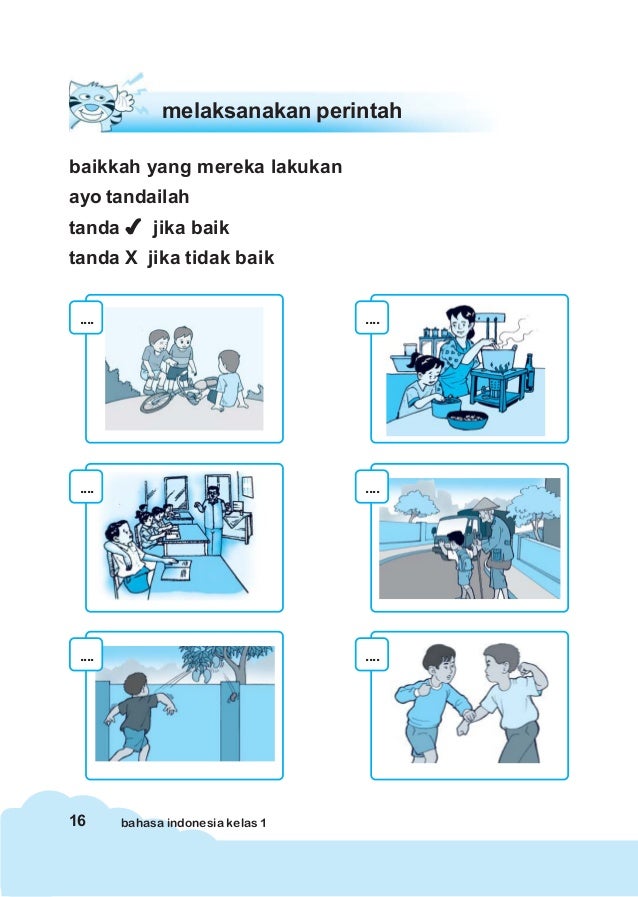 melaksanakan perintah

baikkah yang mereka lakukan
ayo tandailah
tanda ✔ jika baik
tanda X jika tidak baik

....

....

....

....

....

....

16 bahasa indonesia kelas 1