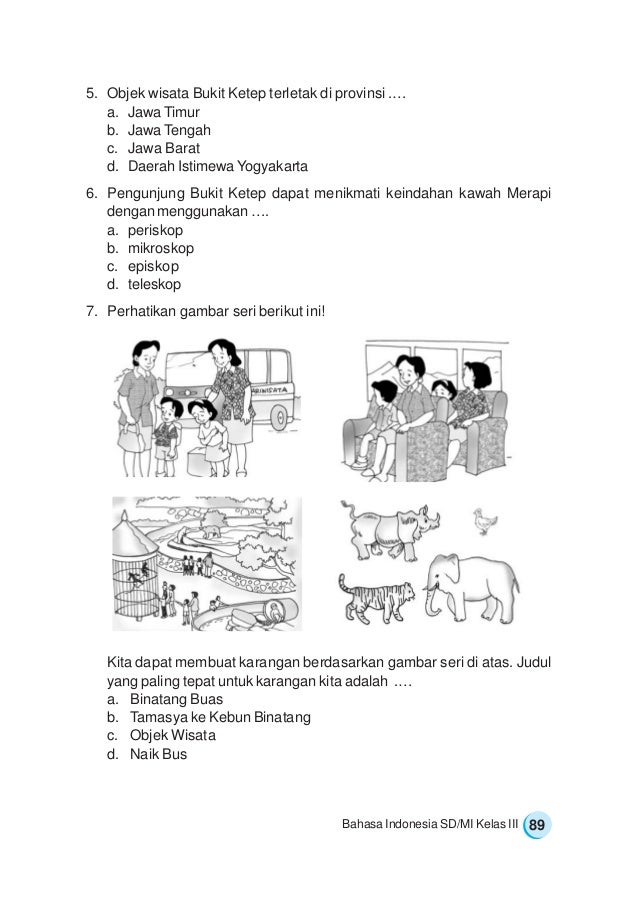 5. Objek wisata Bukit Ketep terletak di provinsi ….
a. Jawa Timur
b. Jawa Tengah
c. Jawa Barat
d. Daerah Istimewa Yogyakarta

6. Pengunjung Bukit Ketep dapat menikmati keindahan kawah Merapi dengan menggunakan ….
a. periskop
b. mikroskop
c. episkop
d. teleskop

7. Perhatikan gambar seri berikut ini!

PARIWISATA

Kita dapat membuat karangan berdasarkan gambar seri di atas. Judul yang paling tepat untuk karangan kita adalah ….
a. Binatang Buas
b. Tamasya ke Kebun Binatang
c. Objek Wisata
d. Naik Bus

Bahasa Indonesia SD/MI Kelas III 89