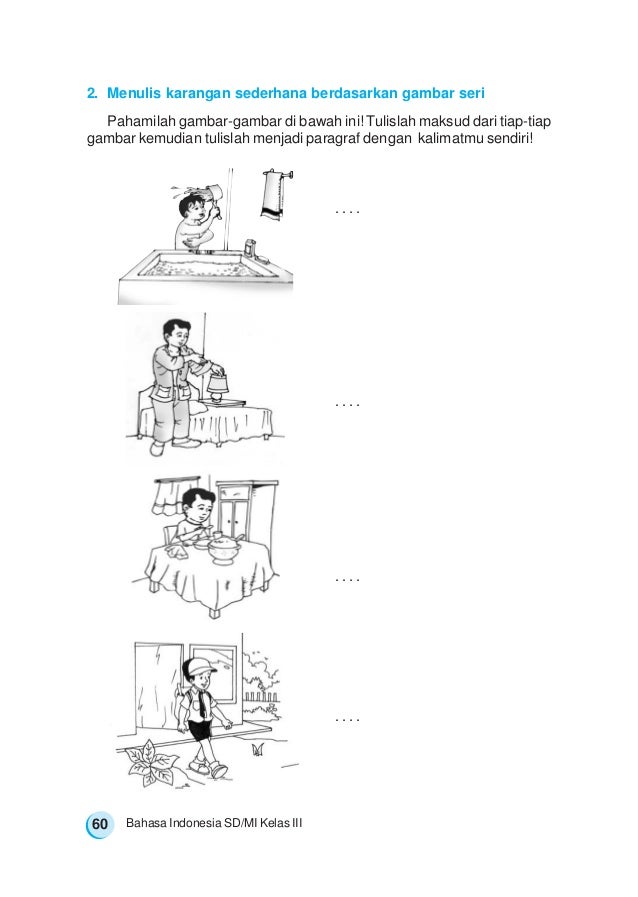 2. Menulis karangan sederhana berdasarkan gambar seri

Pahamilah gambar-gambar di bawah ini! Tulislah maksud dari tiap-tiap gambar kemudian tulislah menjadi paragraf dengan kalimatmu sendiri!

....

....

....

....

60 Bahasa Indonesia SD/MI Kelas III