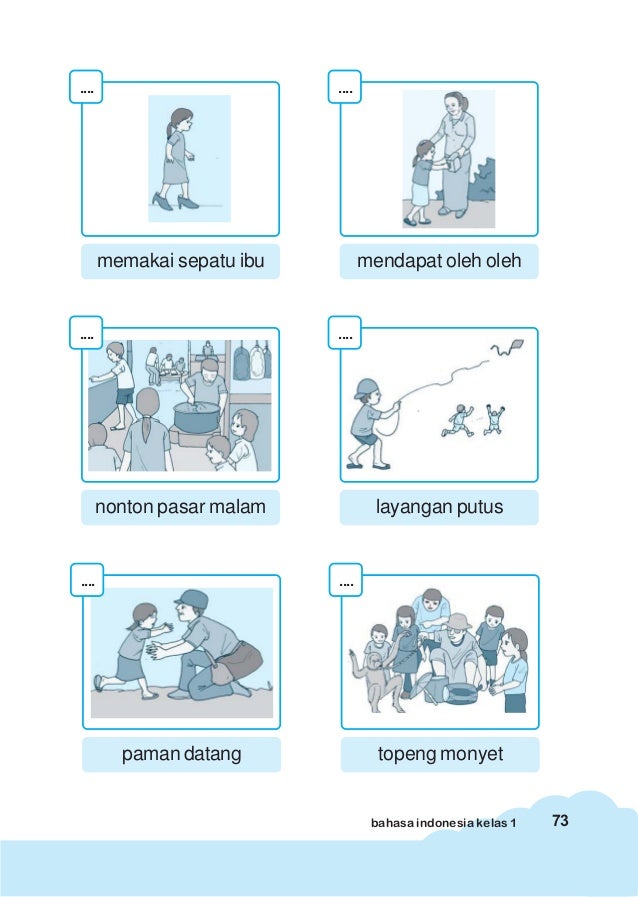 ....

memakai sepatu ibu

....

mendapat oleh oleh

....

nonton pasar malam

....

layangan putus

....

paman datang

....

topeng monyet

bahasa indonesia kelas 1 73