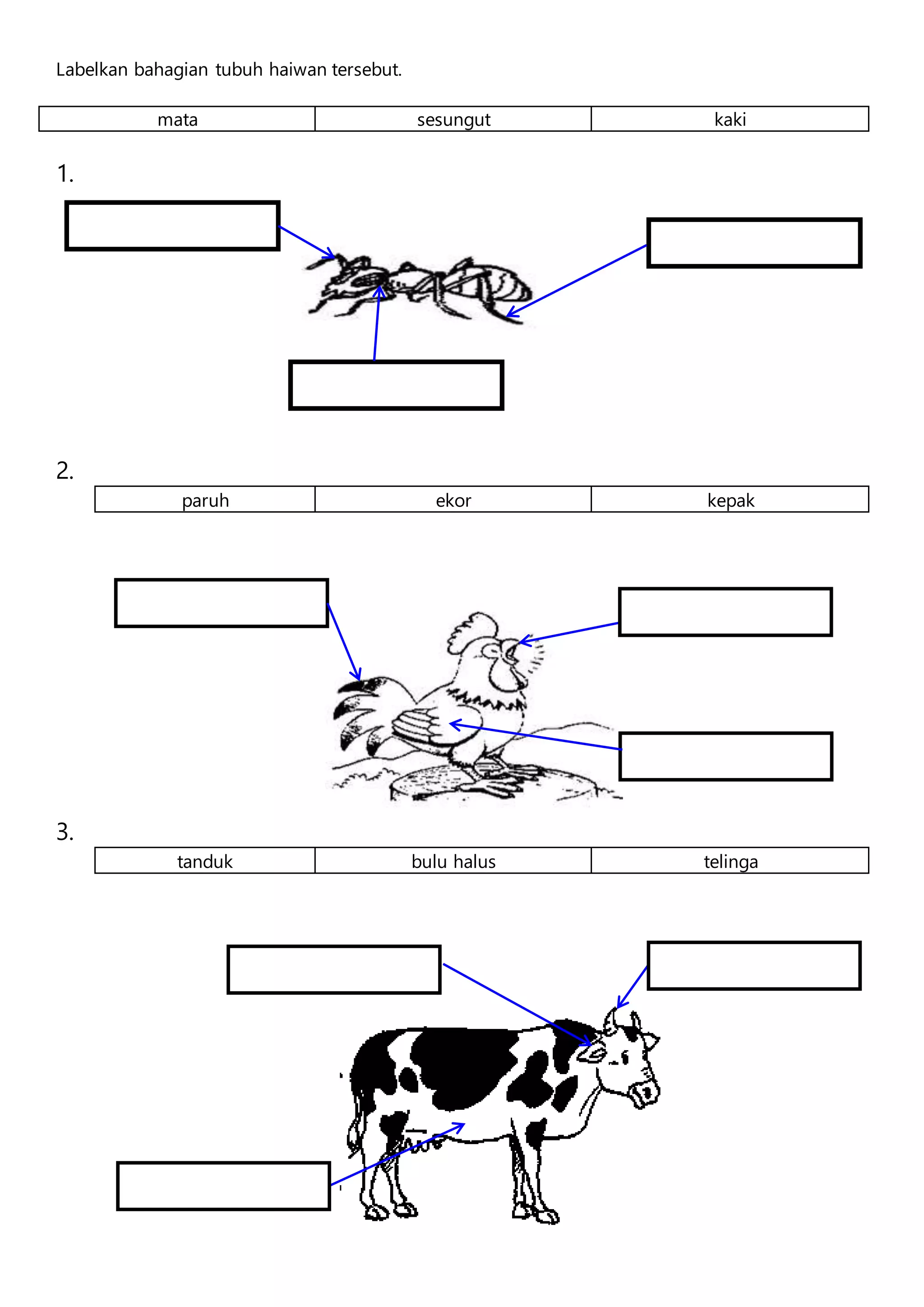 Labelkan bahagian tubuh haiwan tersebut.

| mata | sesungut | kaki |
|---|---|---|

1.

2.

| paruh | ekor | kepak |
|---|---|---|

3.

| tanduk | bulu halus | telinga |
|---|---|---|