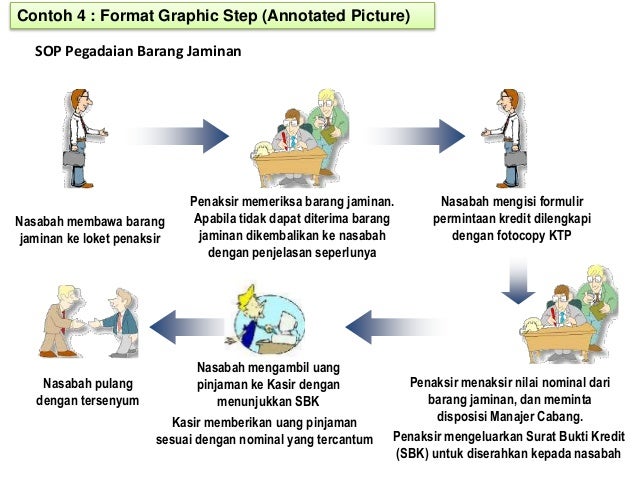 Contoh 4 : Format Graphic Step (Annotated Picture)

SOP Pegadaian Barang Jaminan

Nasabah membawa barang jaminan ke loket penaksir

Penaksir memeriksa barang jaminan. Apabila tidak dapat diterima barang jaminan dikembalikan ke nasabah dengan penjelasan seperlunya

Nasabah mengisi formulir permintaan kredit dilengkapi dengan fotocopy KTP

Penaksir menaksir nilai nominal dari barang jaminan, dan meminta disposisi Manajer Cabang.

Penaksir mengeluarkan Surat Bukti Kredit (SBK) untuk diserahkan kepada nasabah

Nasabah mengambil uang pinjaman ke Kasir dengan menunjukkan SBK

Kasir memberikan uang pinjaman sesuai dengan nominal yang tercantum

Nasabah pulang dengan tersenyum