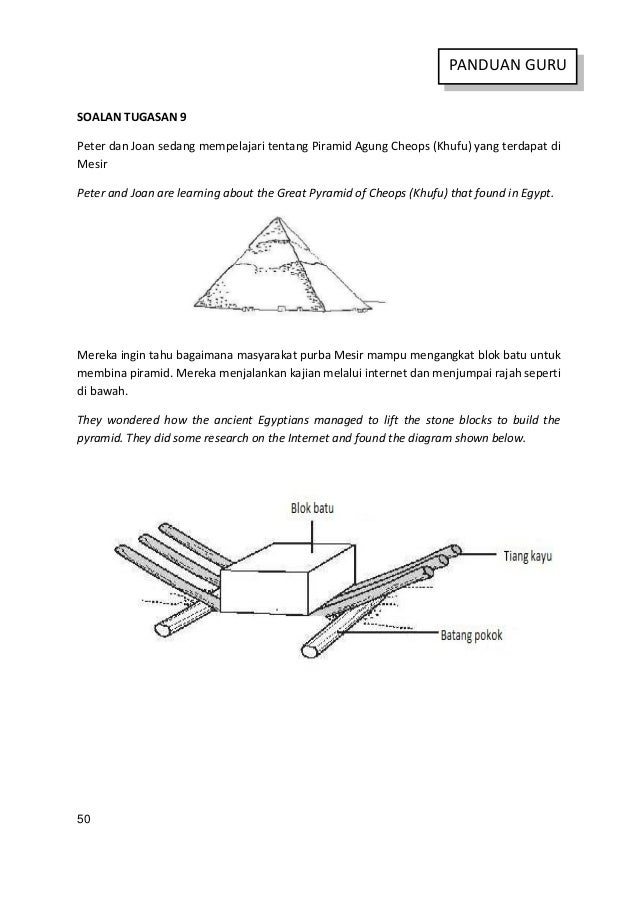 PANDUAN GURU

SOALAN TUGASAN 9

Peter dan Joan sedang mempelajari tentang Piramid Agung Cheops (Khufu) yang terdapat di Mesir

Peter and Joan are learning about the Great Pyramid of Cheops (Khufu) that found in Egypt.

Mereka ingin tahu bagaimana masyarakat purba Mesir mampu mengangkat blok batu untuk membina piramid. Mereka menjalankan kajian melalui internet dan menjumpai rajah seperti di bawah.

They wondered how the ancient Egyptians managed to lift the stone blocks to build the pyramid. They did some research on the Internet and found the diagram shown below.

Blok batu

Tiang kayu

Batang pokok

50