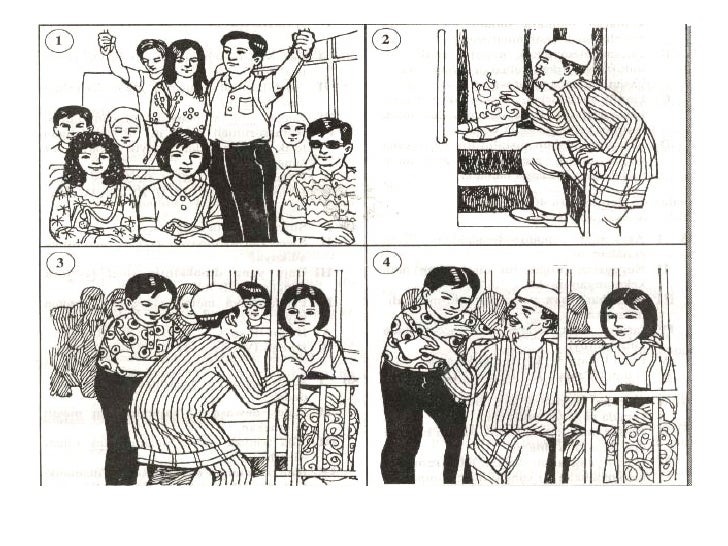 1

2

3

4