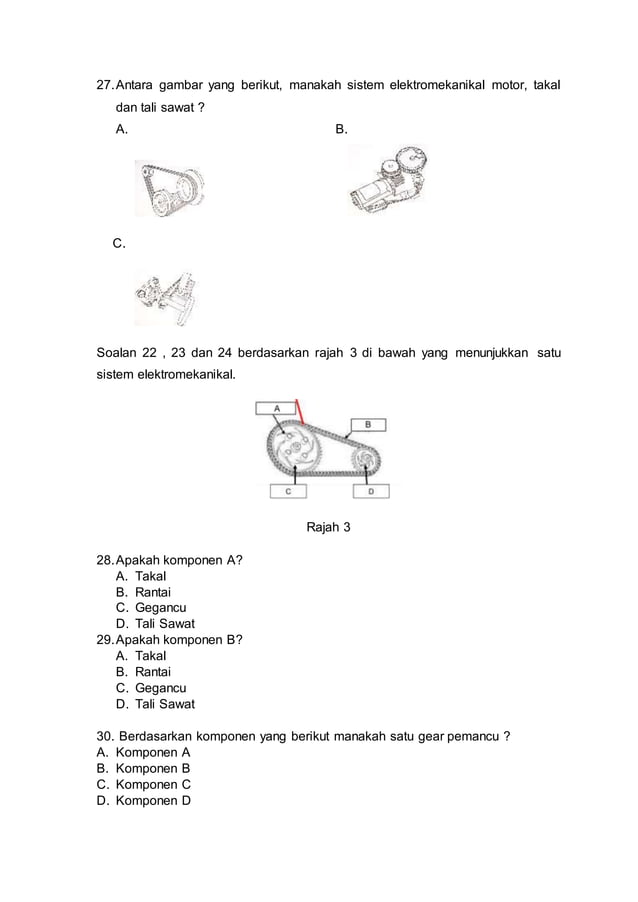 27. Antara gambar yang berikut, manakah sistem elektromekanikal motor, takal dan tali sawat ?

A.

B.

C.

Soalan 22 , 23 dan 24 berdasarkan rajah 3 di bawah yang menunjukkan satu sistem elektromekanikal.

A

B

C

D

Rajah 3

28. Apakah komponen A?
A. Takal
B. Rantai
C. Gegancu
D. Tali Sawat

29. Apakah komponen B?
A. Takal
B. Rantai
C. Gegancu
D. Tali Sawat

30. Berdasarkan komponen yang berikut manakah satu gear pemancu ?
A. Komponen A
B. Komponen B
C. Komponen C
D. Komponen D