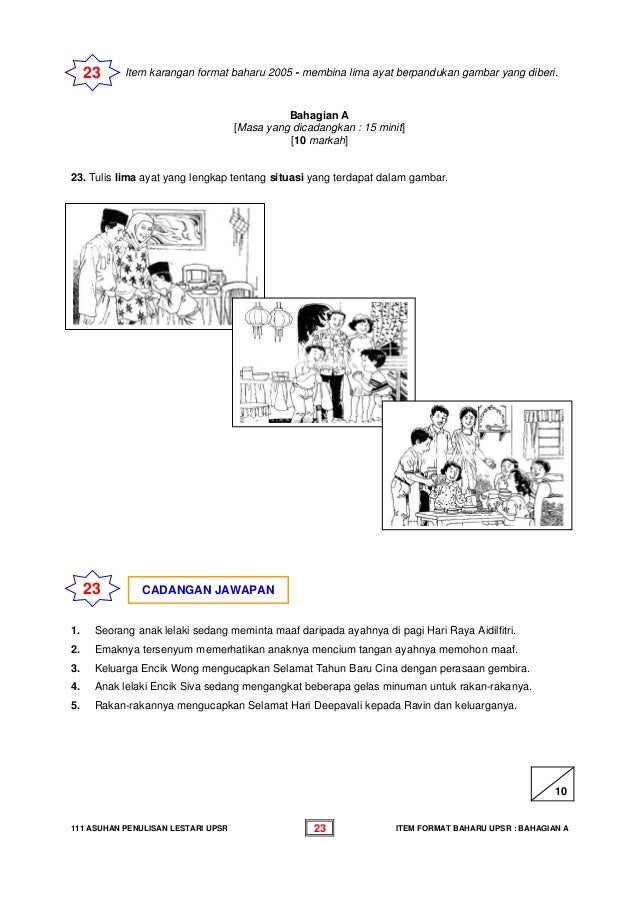 23 Item karangan format baharu 2005 - membina lima ayat berpandukan gambar yang diberi.

Bahagian A
[Masa yang dicadangkan : 15 minit]
[10 markah]

23. Tulis lima ayat yang lengkap tentang situasi yang terdapat dalam gambar.

23 CADANGAN JAWAPAN

1. Seorang anak lelaki sedang meminta maaf daripada ayahnya di pagi Hari Raya Aidilfitri.
2. Emaknya tersenyum memerhatikan anaknya mencium tangan ayahnya memohon maaf.
3. Keluarga Encik Wong mengucapkan Selamat Tahun Baru Cina dengan perasaan gembira.
4. Anak lelaki Encik Siva sedang mengangkat beberapa gelas minuman untuk rakan-rakanya.
5. Rakan-rakannya mengucapkan Selamat Hari Deepavali kepada Ravin dan keluarganya.

10

111 ASUHAN PENULISAN LESTARI UPSR 23 ITEM FORMAT BAHARU UPSR : BAHAGIAN A