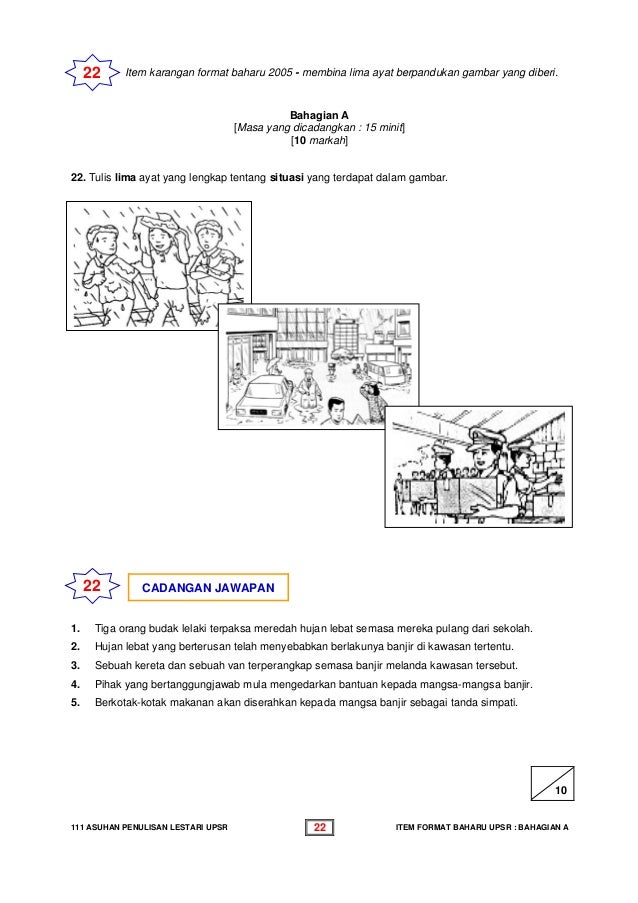 22 Item karangan format baharu 2005 - membina lima ayat berpandukan gambar yang diberi.

Bahagian A
[Masa yang dicadangkan : 15 minit]
[10 markah]

22. Tulis lima ayat yang lengkap tentang situasi yang terdapat dalam gambar.

22 CADANGAN JAWAPAN

1. Tiga orang budak lelaki terpaksa meredah hujan lebat semasa mereka pulang dari sekolah.
2. Hujan lebat yang berterusan telah menyebabkan berlakunya banjir di kawasan tertentu.
3. Sebuah kereta dan sebuah van terperangkap semasa banjir melanda kawasan tersebut.
4. Pihak yang bertanggungjawab mula mengedarkan bantuan kepada mangsa-mangsa banjir.
5. Berkotak-kotak makanan akan diserahkan kepada mangsa banjir sebagai tanda simpati.

10

111 ASUHAN PENULISAN LESTARI UPSR 22 ITEM FORMAT BAHARU UPSR : BAHAGIAN A