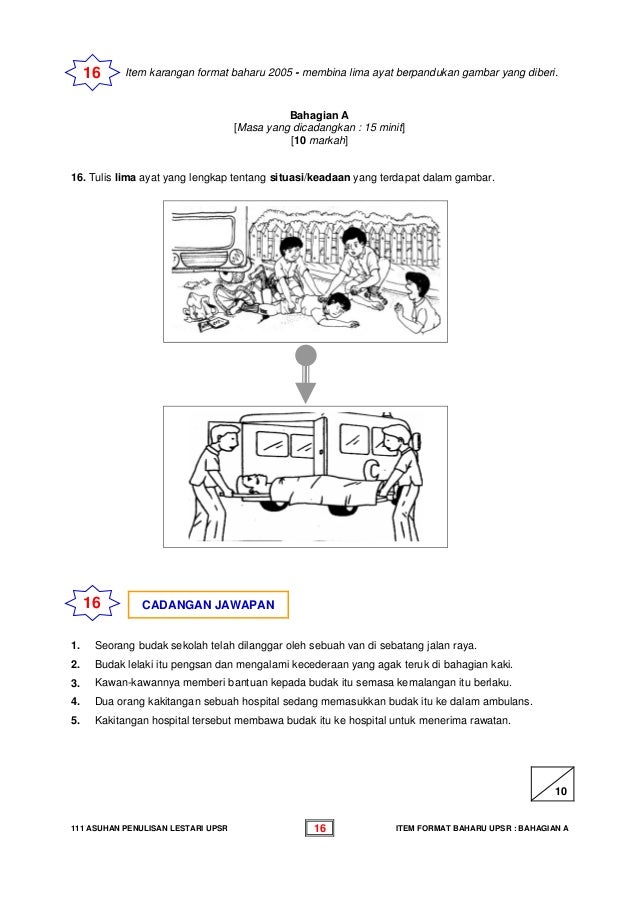 16 Item karangan format baharu 2005 - membina lima ayat berpandukan gambar yang diberi.

Bahagian A
[Masa yang dicadangkan : 15 minit]
[10 markah]

16. Tulis lima ayat yang lengkap tentang situasi/keadaan yang terdapat dalam gambar.

16 CADANGAN JAWAPAN

1. Seorang budak sekolah telah dilanggar oleh sebuah van di sebatang jalan raya.
2. Budak lelaki itu pengsan dan mengalami kecederaan yang agak teruk di bahagian kaki.
3. Kawan-kawannya memberi bantuan kepada budak itu semasa kemalangan itu berlaku.
4. Dua orang kakitangan sebuah hospital sedang memasukkan budak itu ke dalam ambulans.
5. Kakitangan hospital tersebut membawa budak itu ke hospital untuk menerima rawatan.

10

111 ASUHAN PENULISAN LESTARI UPSR 16 ITEM FORMAT BAHARU UPSR : BAHAGIAN A