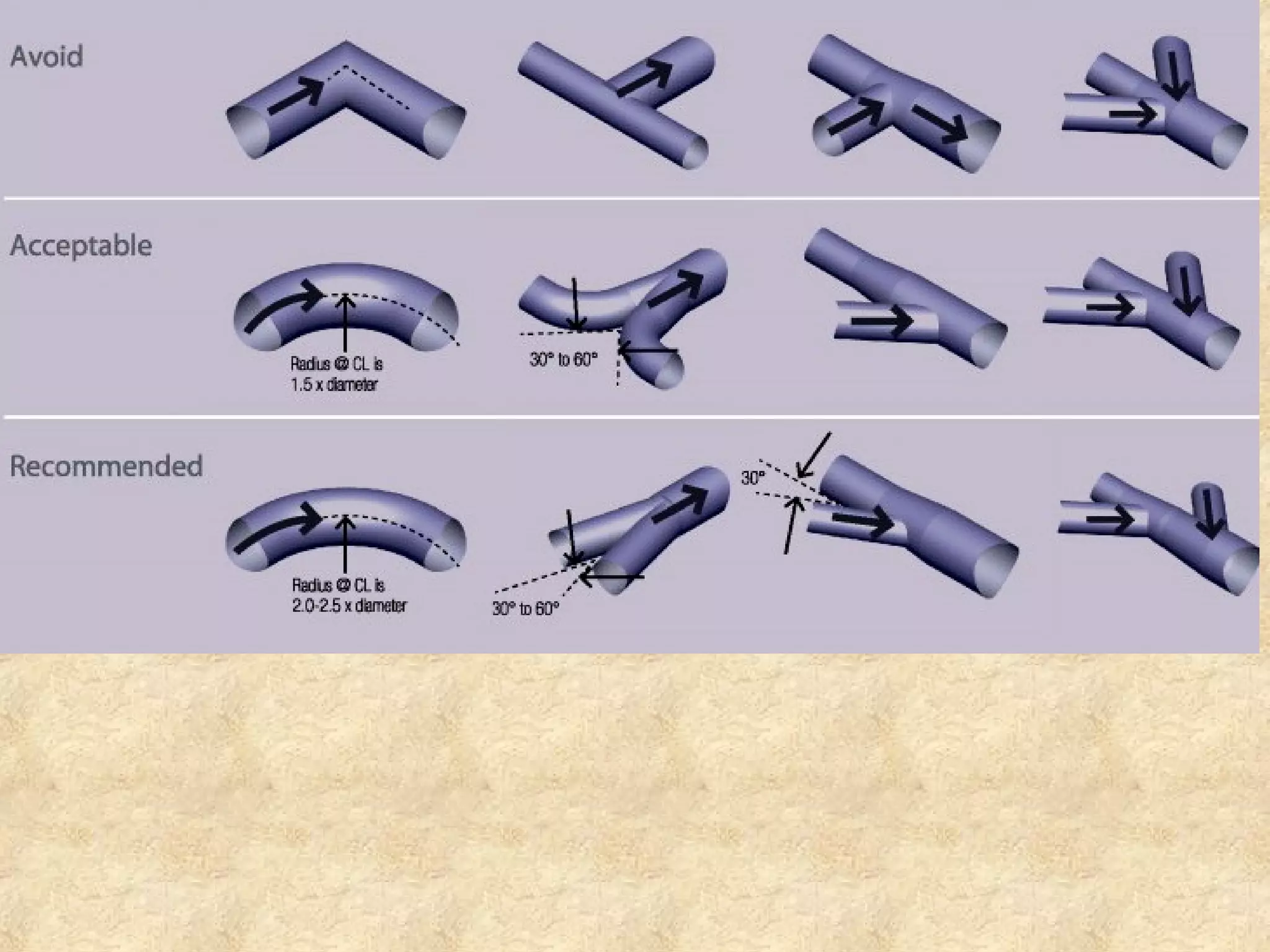 Avoid

Acceptable

Radius @ CL is 1.5 x diameter

30° to 60°

Recommended

Radius @ CL is 2.0-2.5 x diameter

30° to 60°

30°