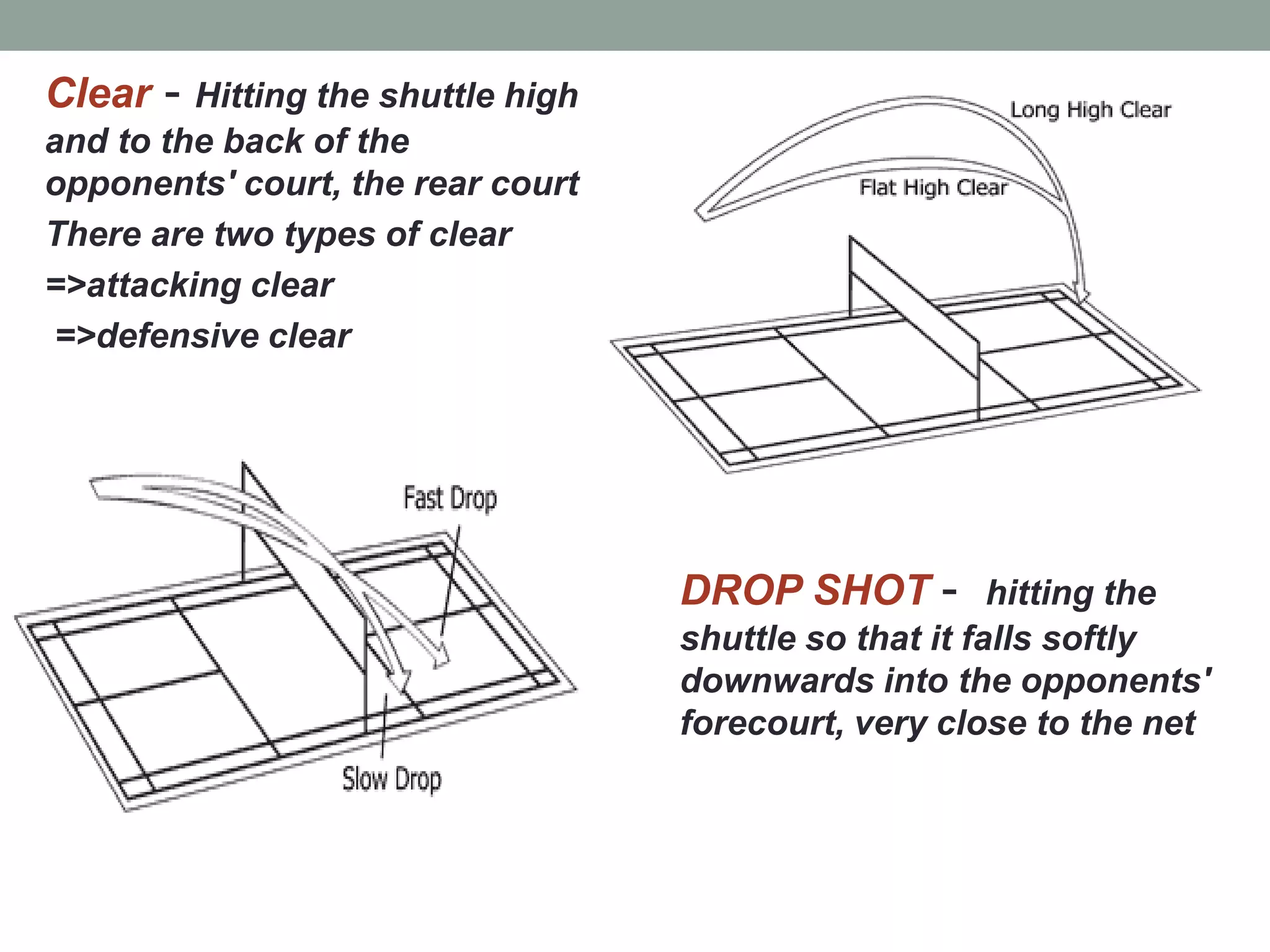 Clear - Hitting the shuttle high and to the back of the opponents' court, the rear court

There are two types of clear

=>attacking clear

=>defensive clear

Long High Clear

Flat High Clear

Fast Drop

Slow Drop

DROP SHOT - hitting the shuttle so that it falls softly downwards into the opponents' forecourt, very close to the net