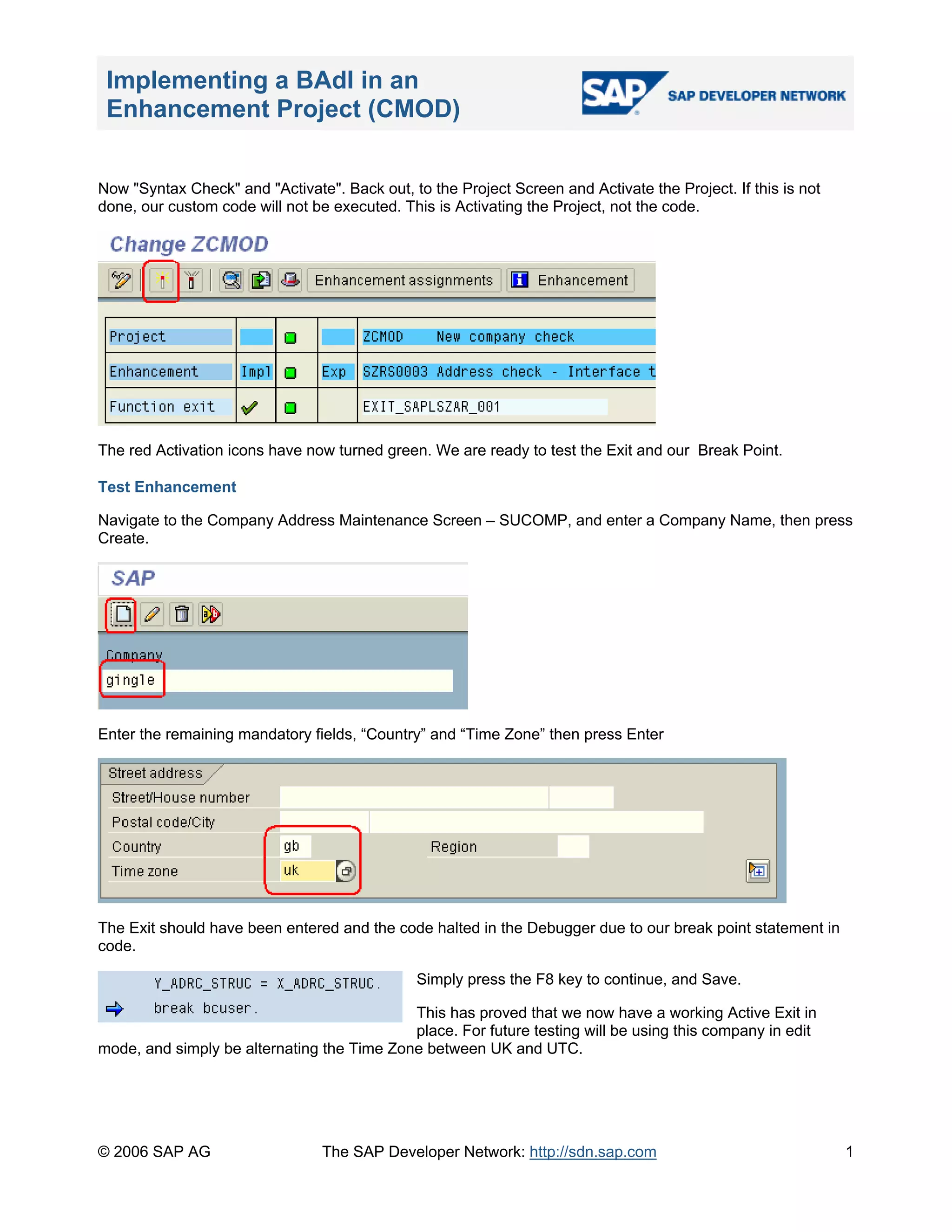 Implementing a BAdI in an Enhancement Project (CMOD)

SAP
SAP DEVELOPER NETWORK

Now "Syntax Check" and "Activate". Back out, to the Project Screen and Activate the Project. If this is not done, our custom code will not be executed. This is Activating the Project, not the code.

Change ZCMOD

Enhancement assignments  Enhancement

| Project | | | | ZCMOD New company check |
|---|---|---|---|---|
| Enhancement | Impl | | Exp | SZRS0003 Address check - Interface t |
| Function exit | | | | EXIT_SAPLSZAR_001 |

The red Activation icons have now turned green. We are ready to test the Exit and our Break Point.

Test Enhancement

Navigate to the Company Address Maintenance Screen – SUCOMP, and enter a Company Name, then press Create.

SAP

Company
gingle

Enter the remaining mandatory fields, “Country” and “Time Zone” then press Enter

Street address
Street/House number
Postal code/City
Country gb
Region
Time zone uk

The Exit should have been entered and the code halted in the Debugger due to our break point statement in code.

Y_ADRC_STRUC = X_ADRC_STRUC.
break bcuser.

Simply press the F8 key to continue, and Save.

This has proved that we now have a working Active Exit in place. For future testing will be using this company in edit mode, and simply be alternating the Time Zone between UK and UTC.

© 2006 SAP AG The SAP Developer Network: http://sdn.sap.com 1