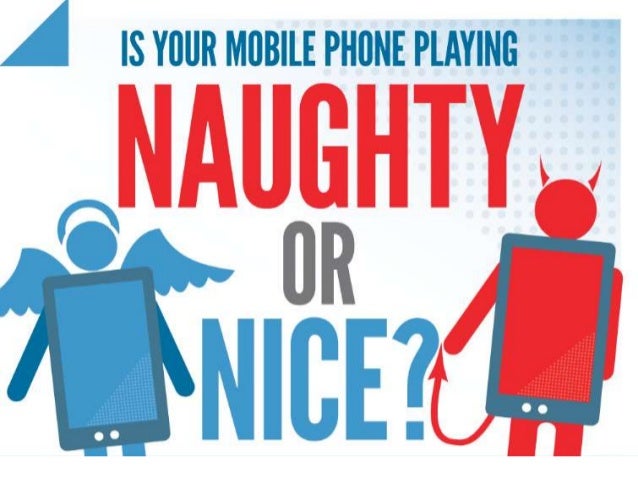 IS YOUR MOBILE PHONE PLAYING
NAUGHTY
OR
NICE?