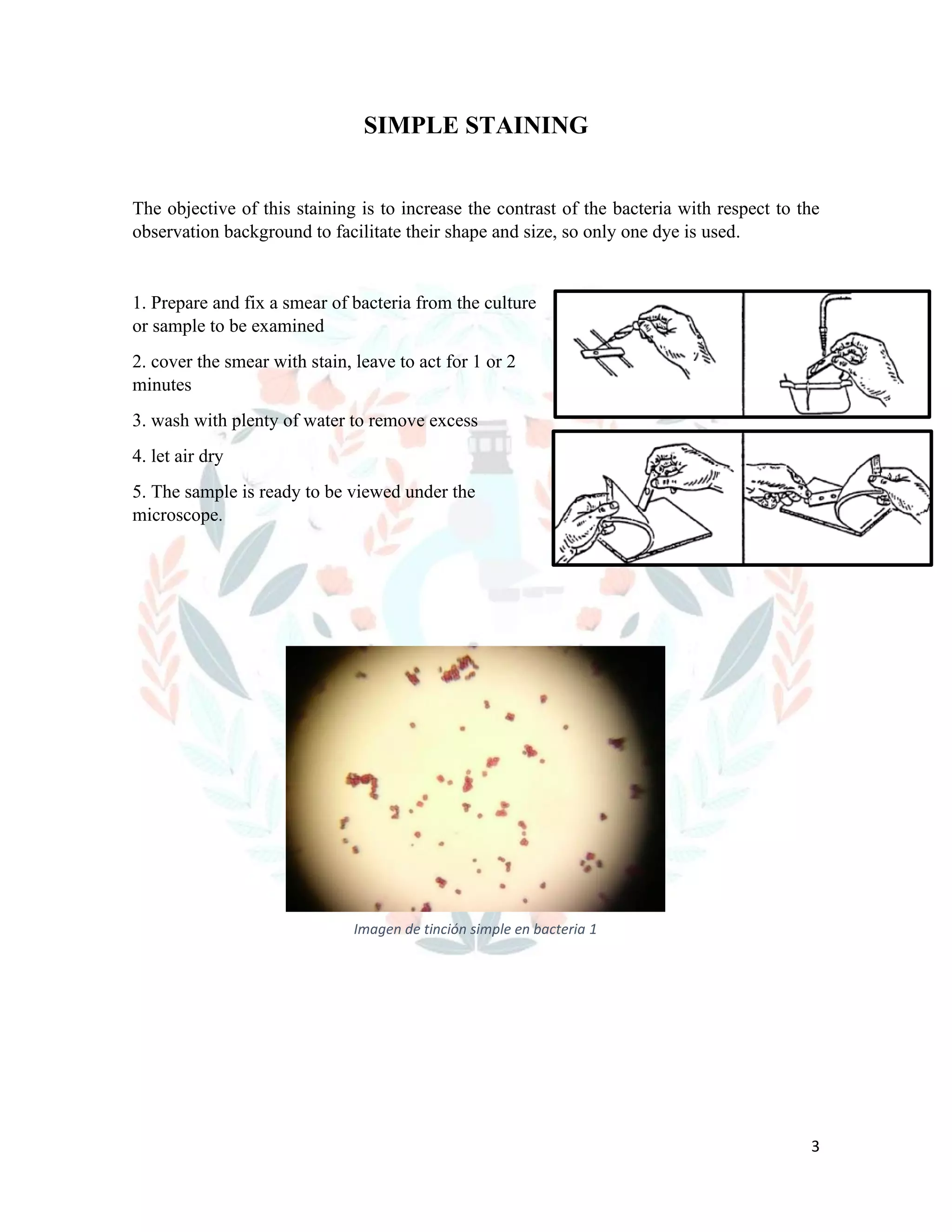 SIMPLE STAINING

The objective of this staining is to increase the contrast of the bacteria with respect to the observation background to facilitate their shape and size, so only one dye is used.

1. Prepare and fix a smear of bacteria from the culture or sample to be examined

2. cover the smear with stain, leave to act for 1 or 2 minutes

3. wash with plenty of water to remove excess

4. let air dry

5. The sample is ready to be viewed under the microscope.

Imagen de tinción simple en bacteria 1

3