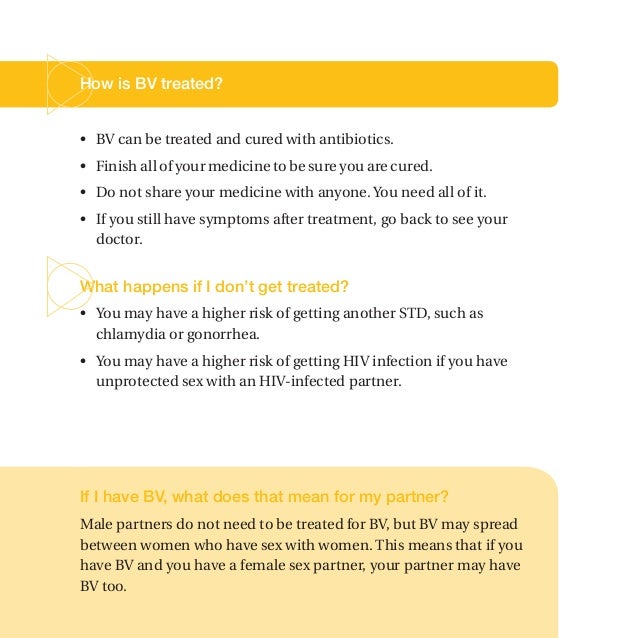 How is BV treated?

• BV can be treated and cured with antibiotics.
• Finish all of your medicine to be sure you are cured.
• Do not share your medicine with anyone. You need all of it.
• If you still have symptoms after treatment, go back to see your doctor.

What happens if I don't get treated?

• You may have a higher risk of getting another STD, such as chlamydia or gonorrhea.
• You may have a higher risk of getting HIV infection if you have unprotected sex with an HIV-infected partner.

If I have BV, what does that mean for my partner?

Male partners do not need to be treated for BV, but BV may spread between women who have sex with women. This means that if you have BV and you have a female sex partner, your partner may have BV too.