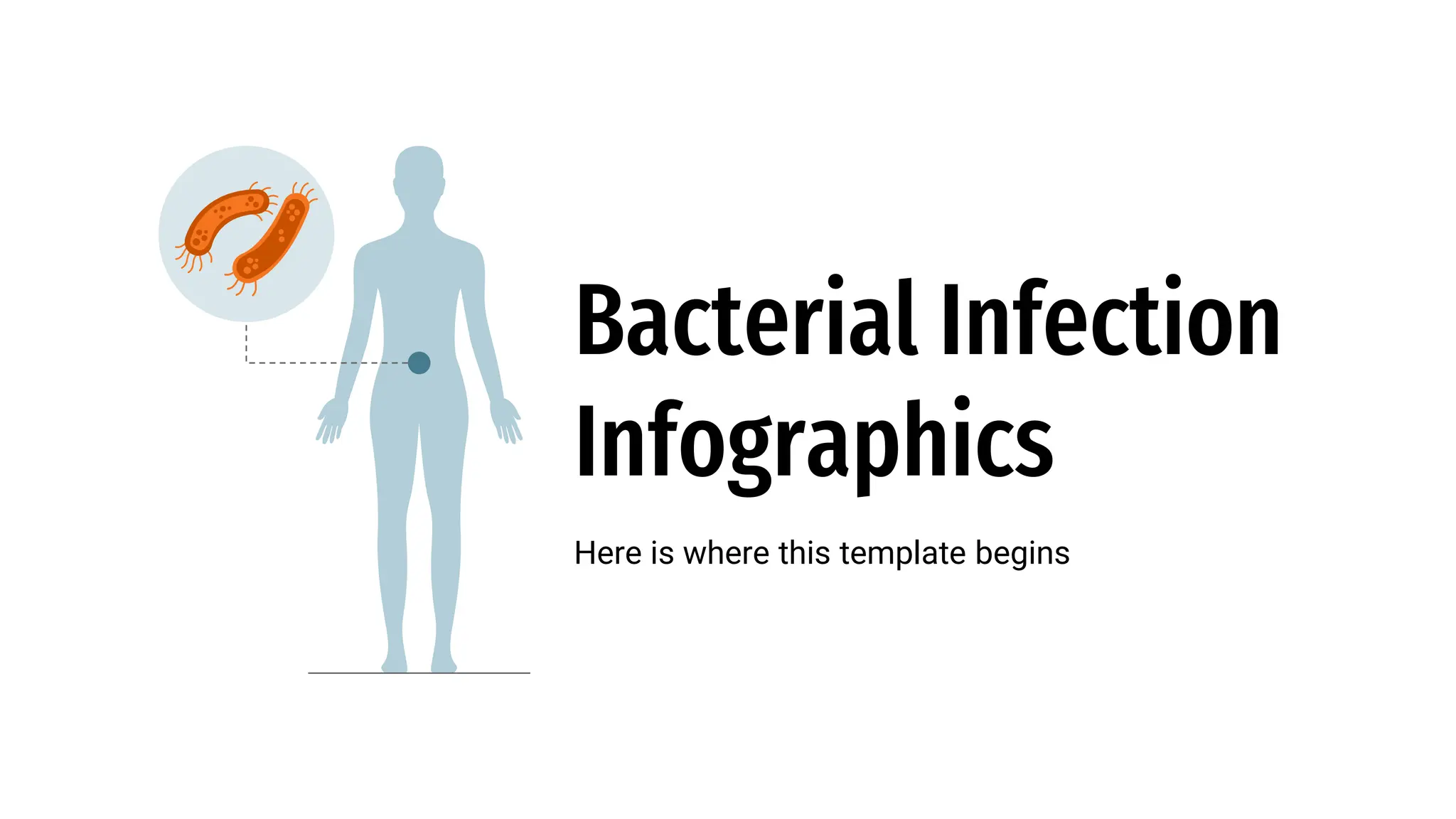 Bacterial Infection Infographics

Here is where this template begins